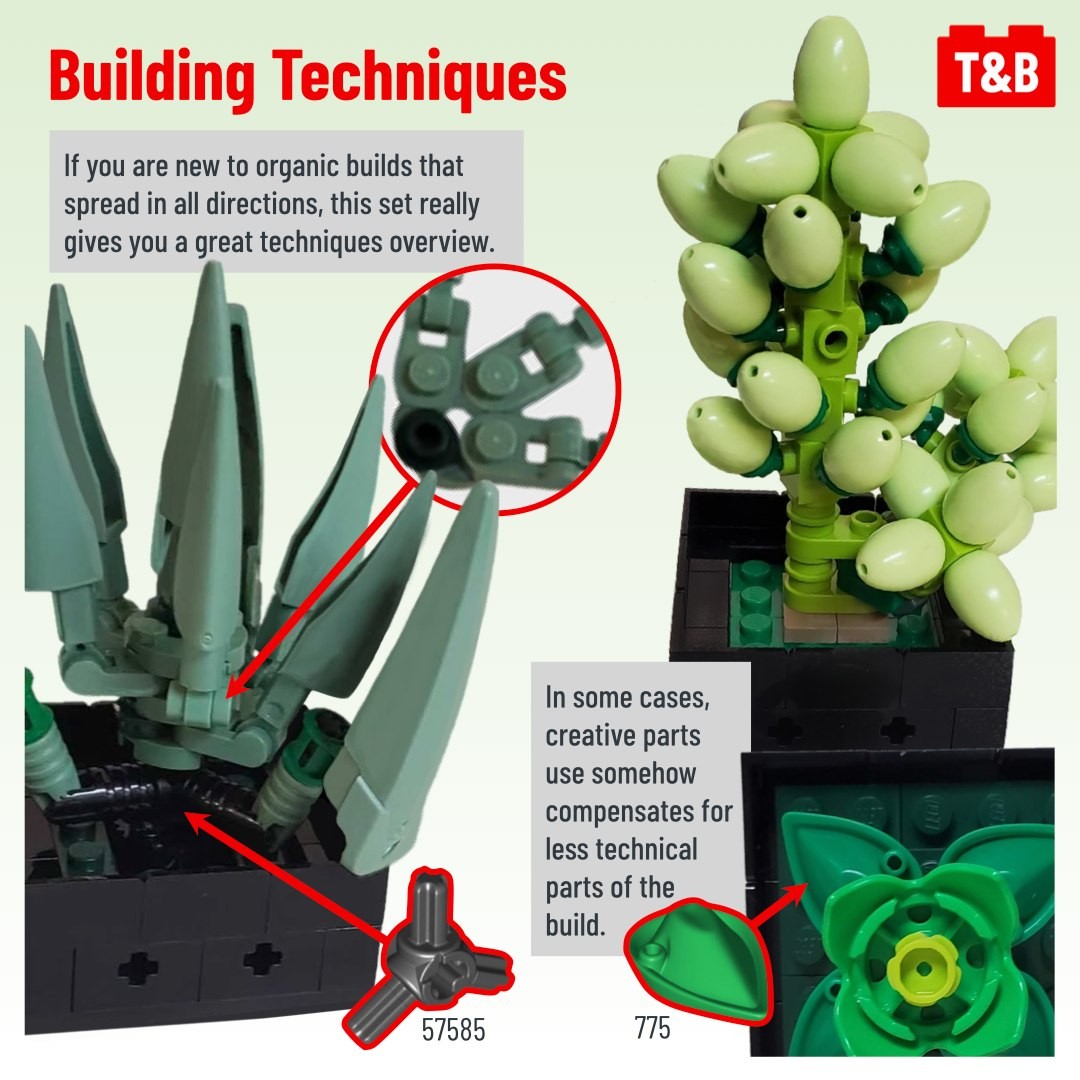 Building Techniques

T&B

If you are new to organic builds that spread in all directions, this set really gives you a great techniques overview.

In some cases, creative parts use somehow compensates for less technical parts of the build.

57585

775