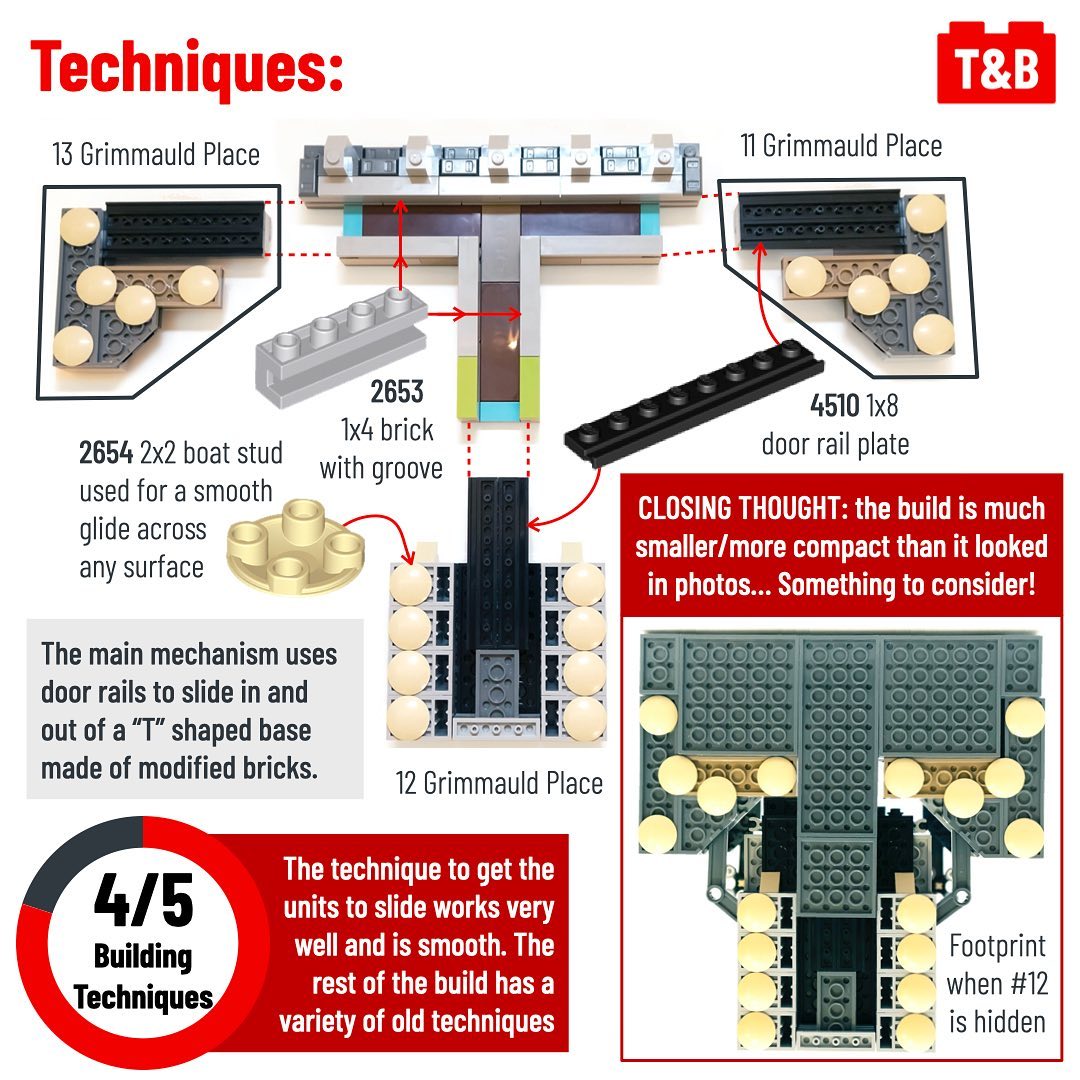 Techniques:

T&B

13 Grimmauld Place

11 Grimmauld Place

2653 1x4 brick with groove

4510 1x8 door rail plate

2654 2x2 boat stud used for a smooth glide across any surface

CLOSING THOUGHT: the build is much smaller/more compact than it looked in photos... Something to consider!

The main mechanism uses door rails to slide in and out of a "T" shaped base made of modified bricks.

12 Grimmauld Place

4/5 Building Techniques

The technique to get the units to slide works very well and is smooth. The rest of the build has a variety of old techniques

Footprint when #12 is hidden