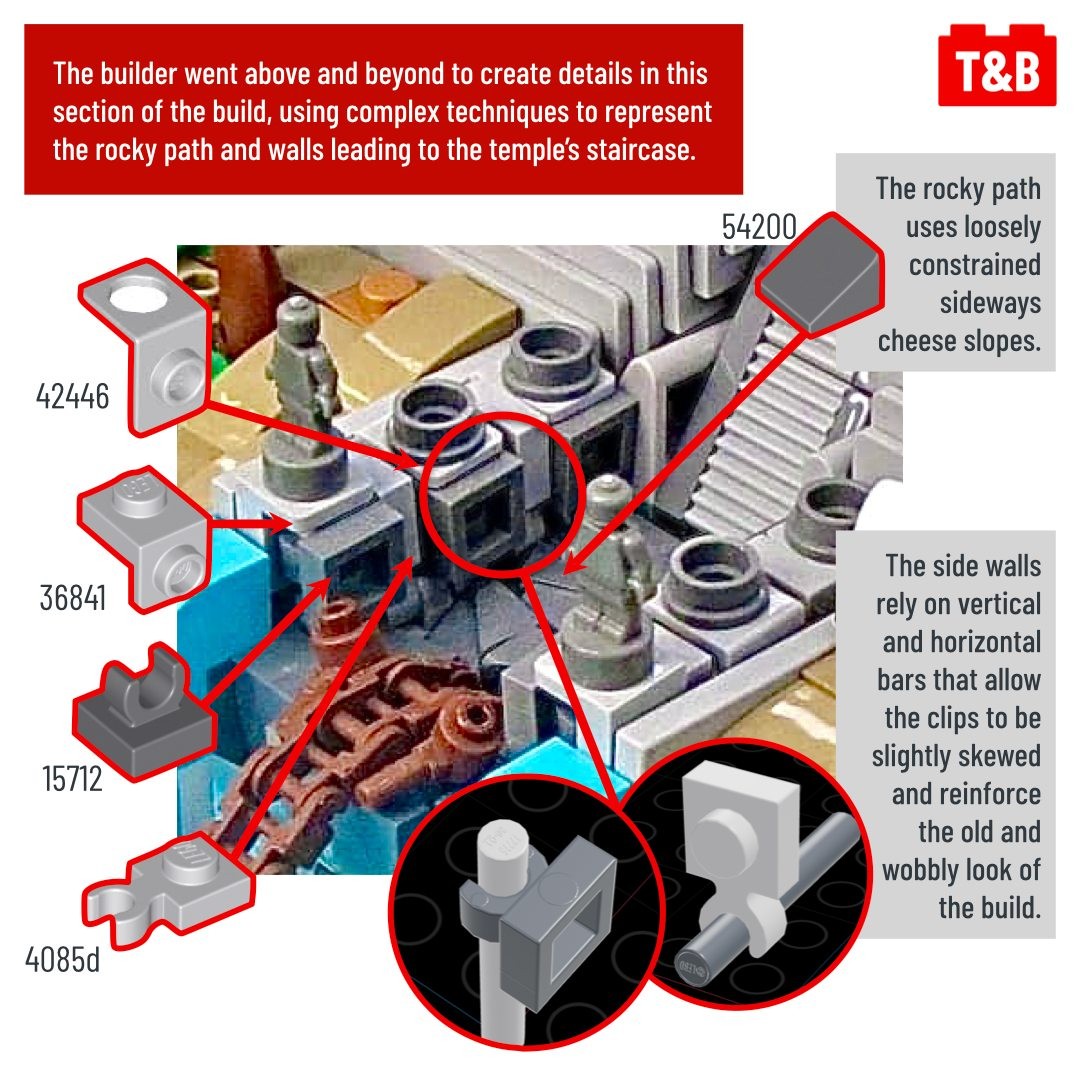 The builder went above and beyond to create details in this section of the build, using complex techniques to represent the rocky path and walls leading to the temple's staircase.

T&B

54200

The rocky path uses loosely constrained sideways cheese slopes.

42446

36841

15712

4085d

The side walls rely on vertical and horizontal bars that allow the clips to be slightly skewed and reinforce the old and wobbly look of the build.