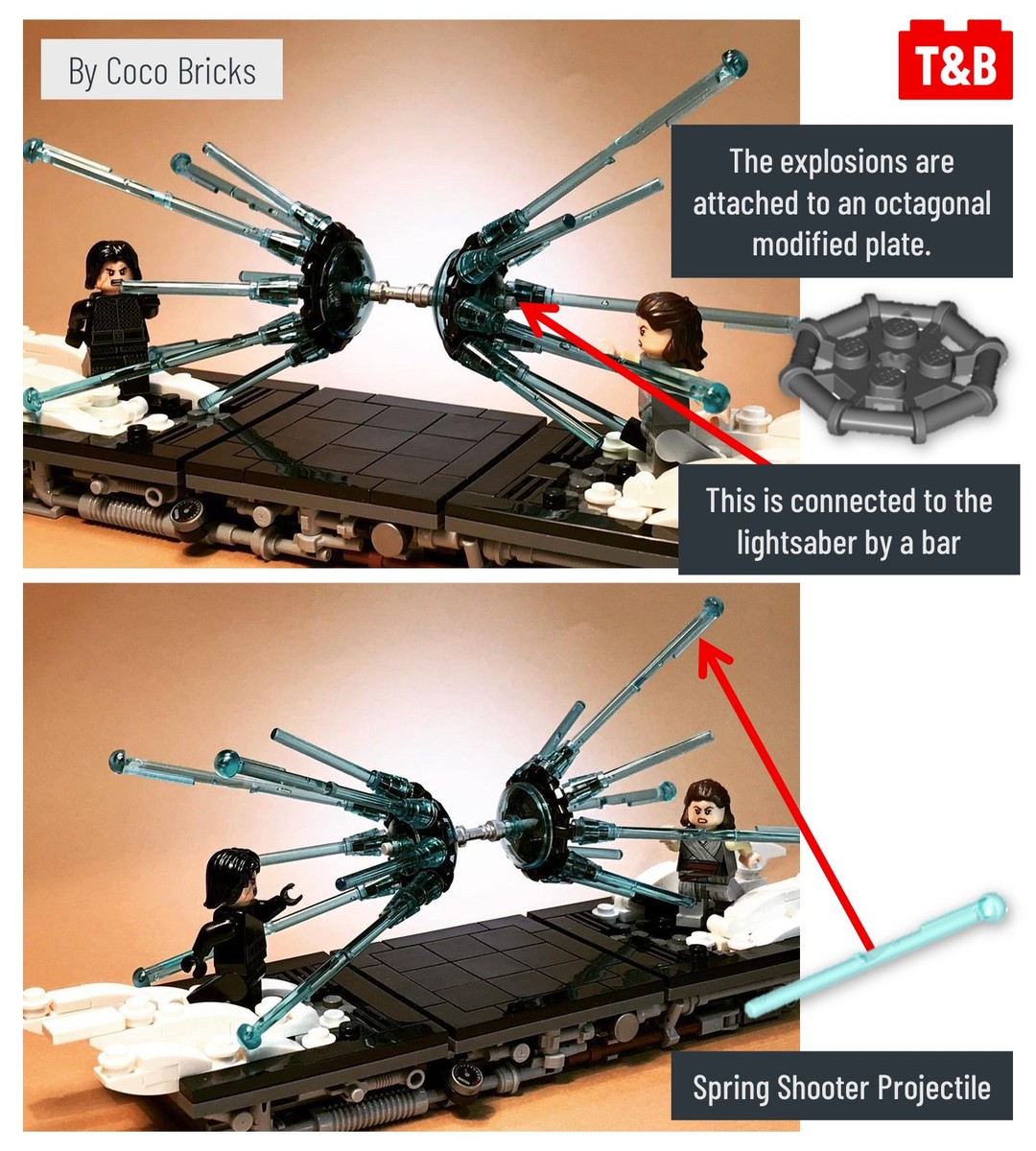 By Coco Bricks

T&B

The explosions are attached to an octagonal modified plate.

This is connected to the lightsaber by a bar

Spring Shooter Projectile