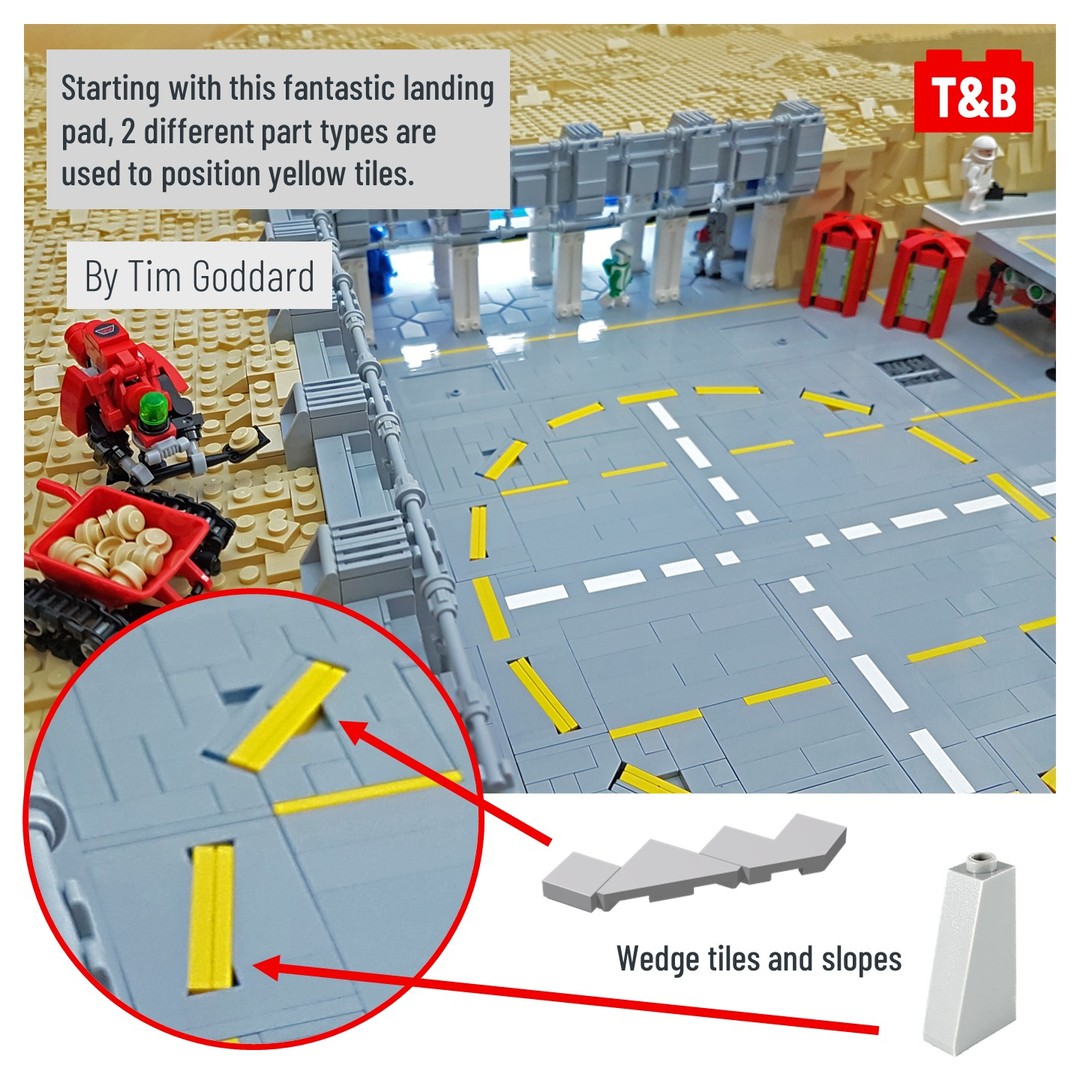 Starting with this fantastic landing pad, 2 different part types are used to position yellow tiles.

T&B

By Tim Goddard

Wedge tiles and slopes