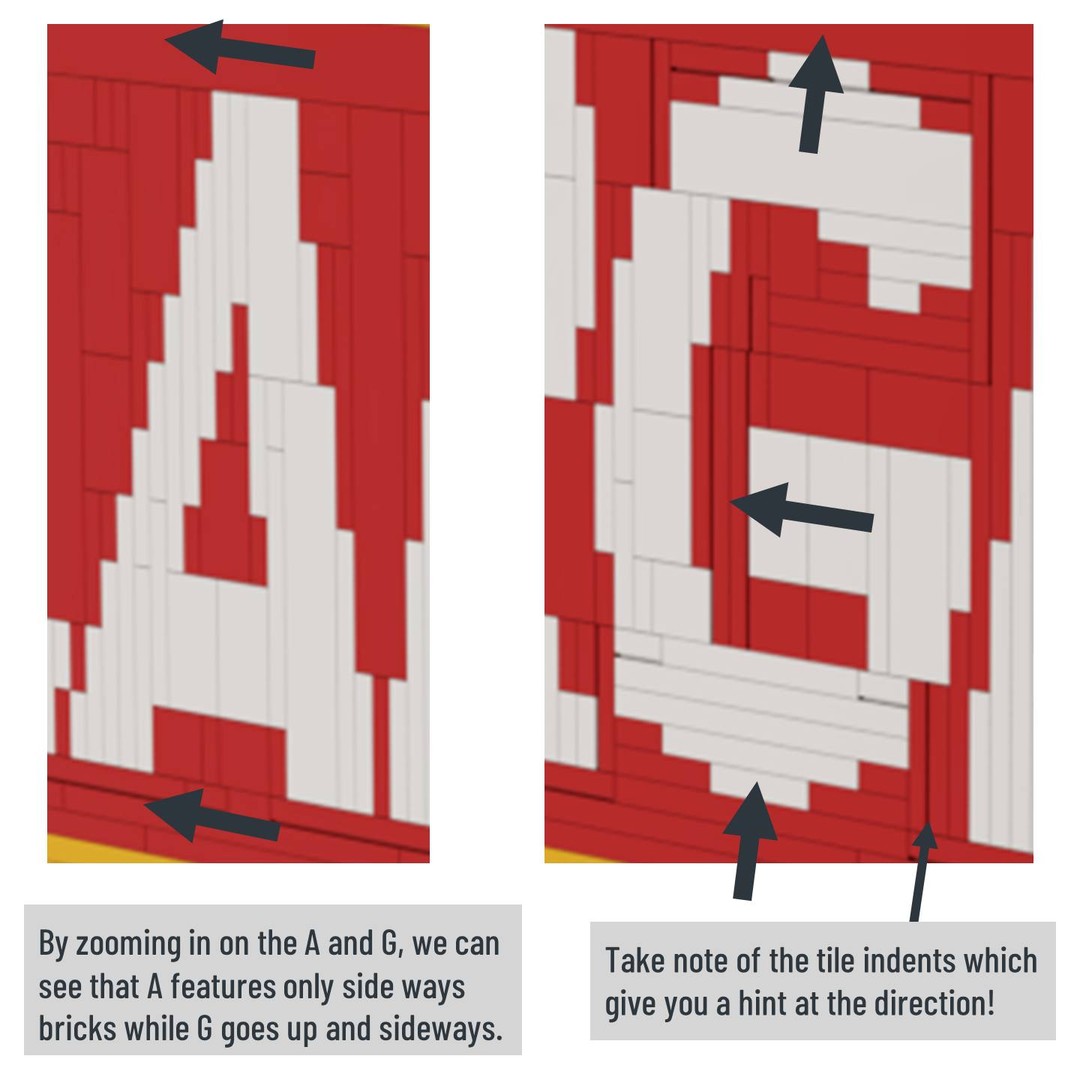 By zooming in on the A and G, we can see that A features only side ways bricks while G goes up and sideways.

Take note of the tile indents which give you a hint at the direction!