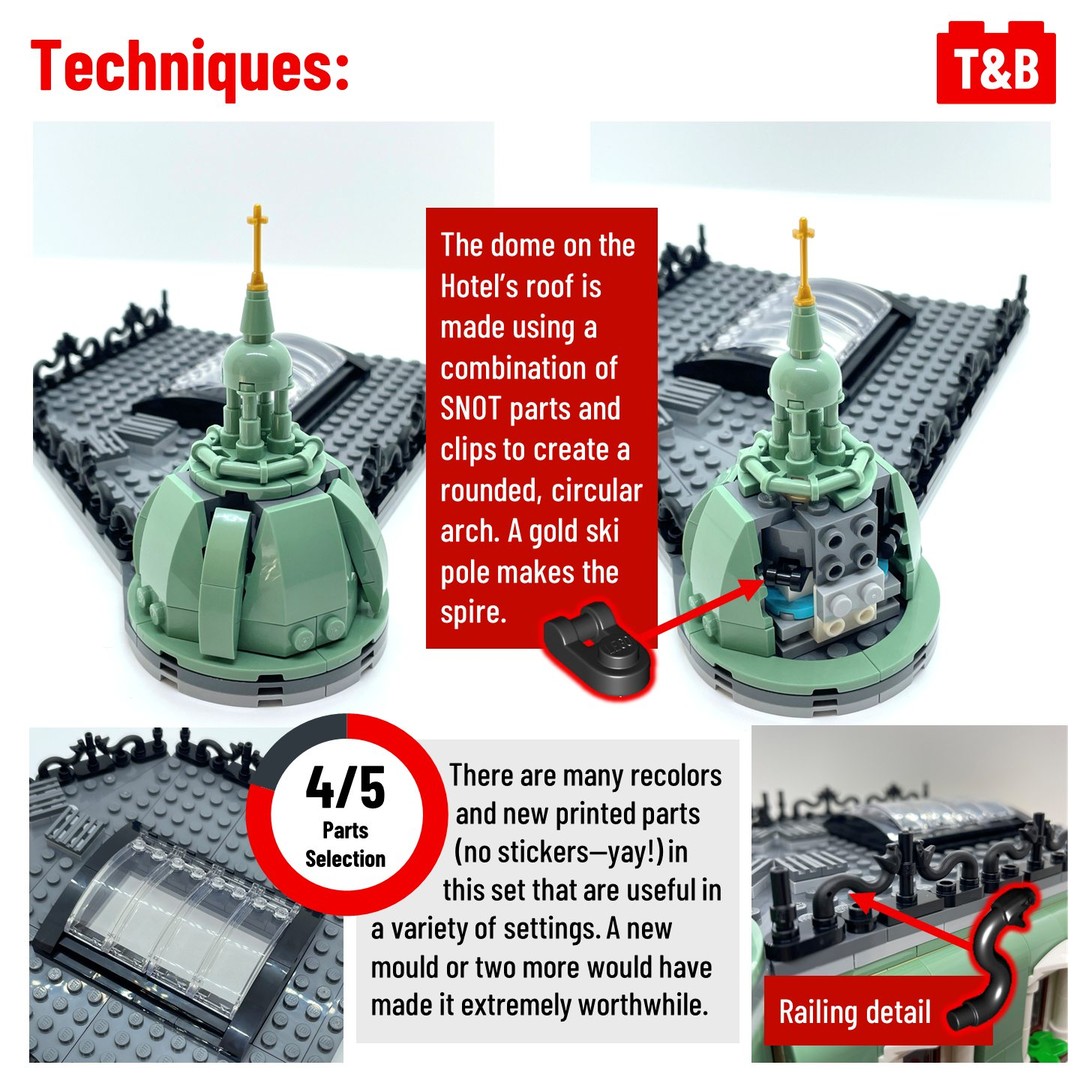 Techniques:

T&B

The dome on the Hotel's roof is made using a combination of SNOT parts and clips to create a rounded, circular arch. A gold ski pole makes the spire.

4/5
Parts Selection

There are many recolors and new printed parts (no stickers—yay!) in this set that are useful in a variety of settings. A new mould or two more would have made it extremely worthwhile.

Railing detail