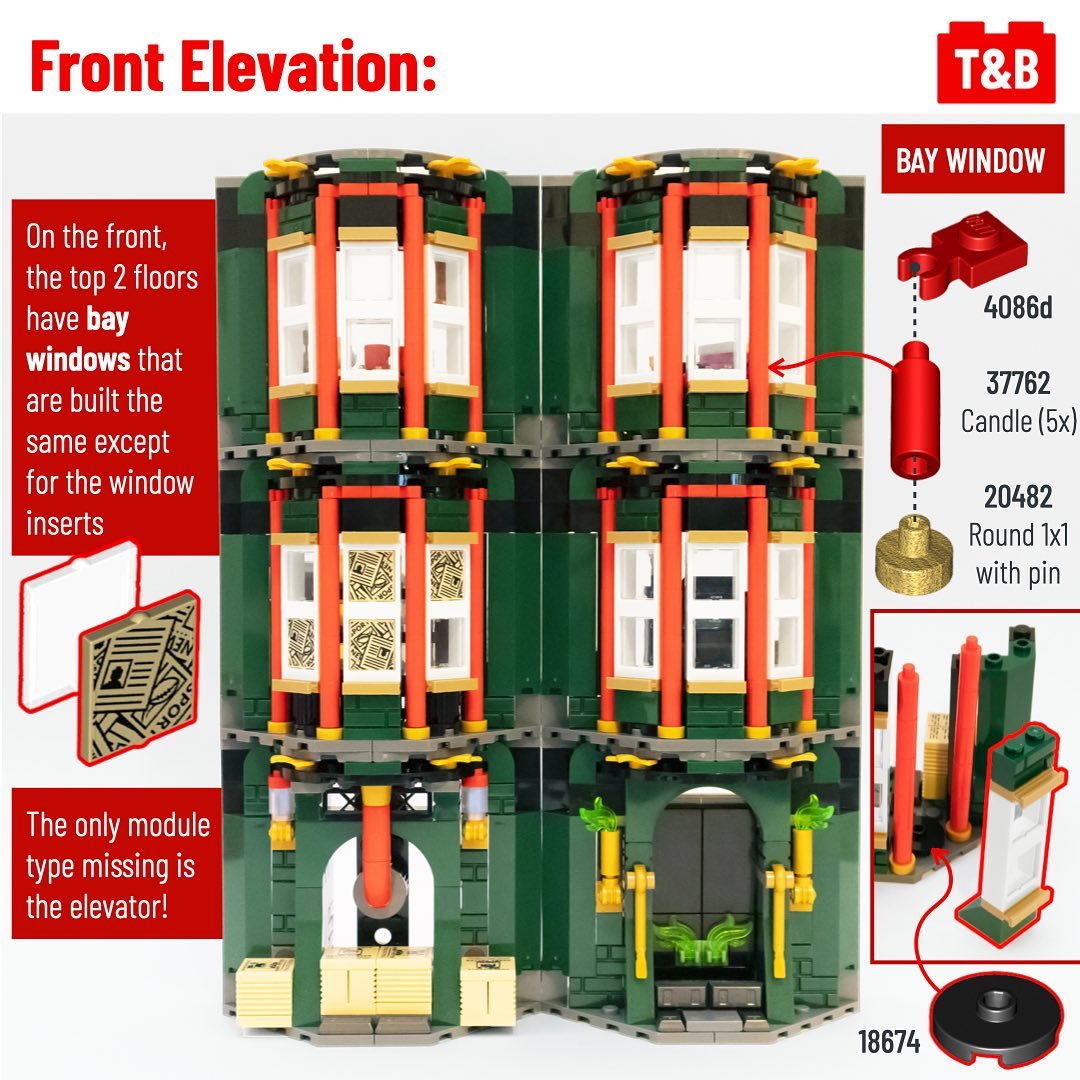 Front Elevation:

T&B

On the front, the top 2 floors have **bay windows** that are built the same except for the window inserts

The only module type missing is the elevator!

BAY WINDOW

4086d

37762
Candle (5x)

20482
Round 1x1 with pin

18674