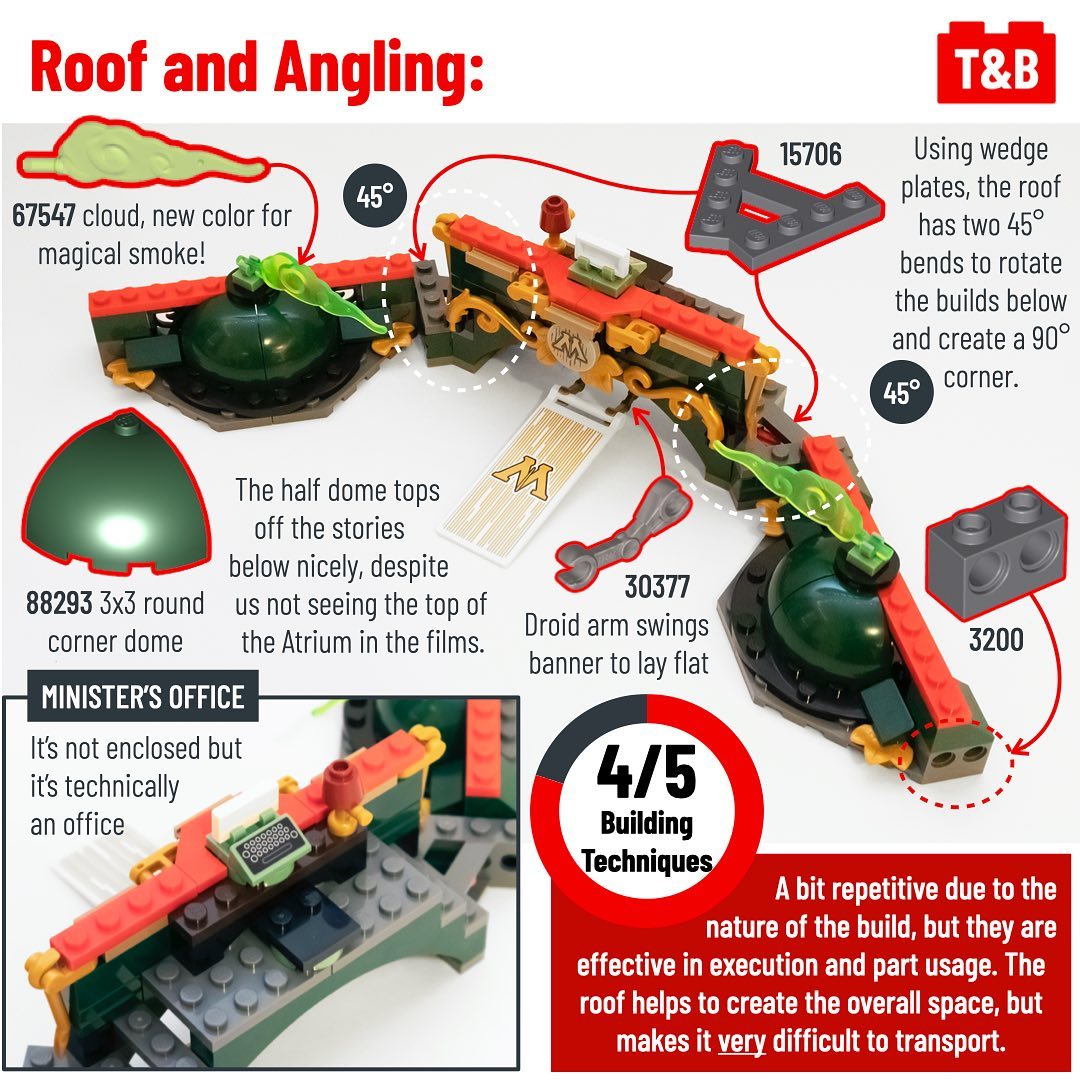 Roof and Angling:

T&B

67547 cloud, new color for magical smoke!

45°

15706

Using wedge plates, the roof has two 45° bends to rotate the builds below and create a 90° corner.

45°

88293 3x3 round corner dome

The half dome tops off the stories below nicely, despite us not seeing the top of the Atrium in the films.

30377
Droid arm swings banner to lay flat

3200

MINISTER'S OFFICE

It's not enclosed but it's technically an office

4/5
Building Techniques

A bit repetitive due to the nature of the build, but they are effective in execution and part usage. The roof helps to create the overall space, but makes it very difficult to transport.