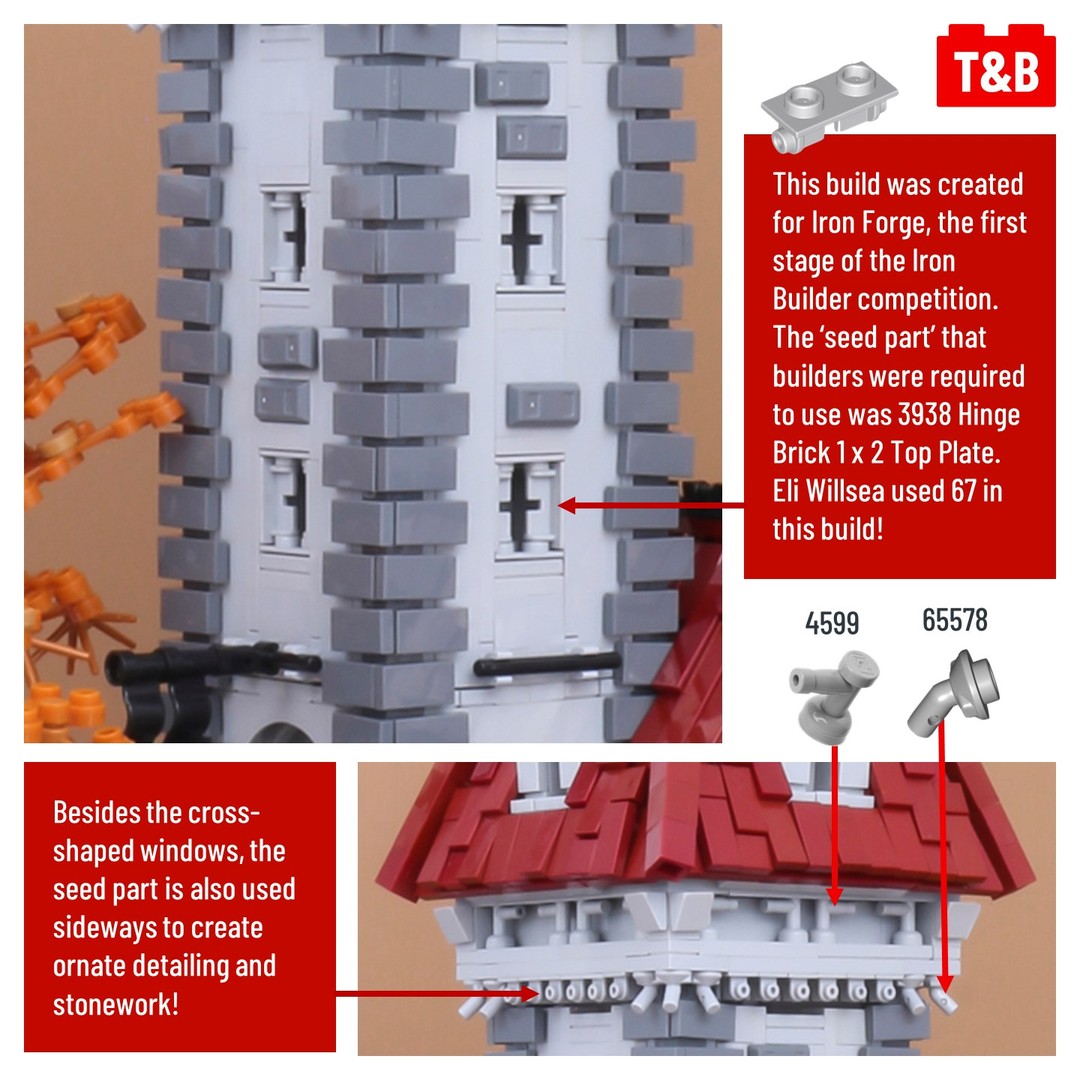 T&B

This build was created for Iron Forge, the first stage of the Iron Builder competition. The 'seed part' that builders were required to use was 3938 Hinge Brick 1 x 2 Top Plate. Eli Willsea used 67 in this build!

4599

65578

Besides the cross-shaped windows, the seed part is also used sideways to create ornate detailing and stonework!