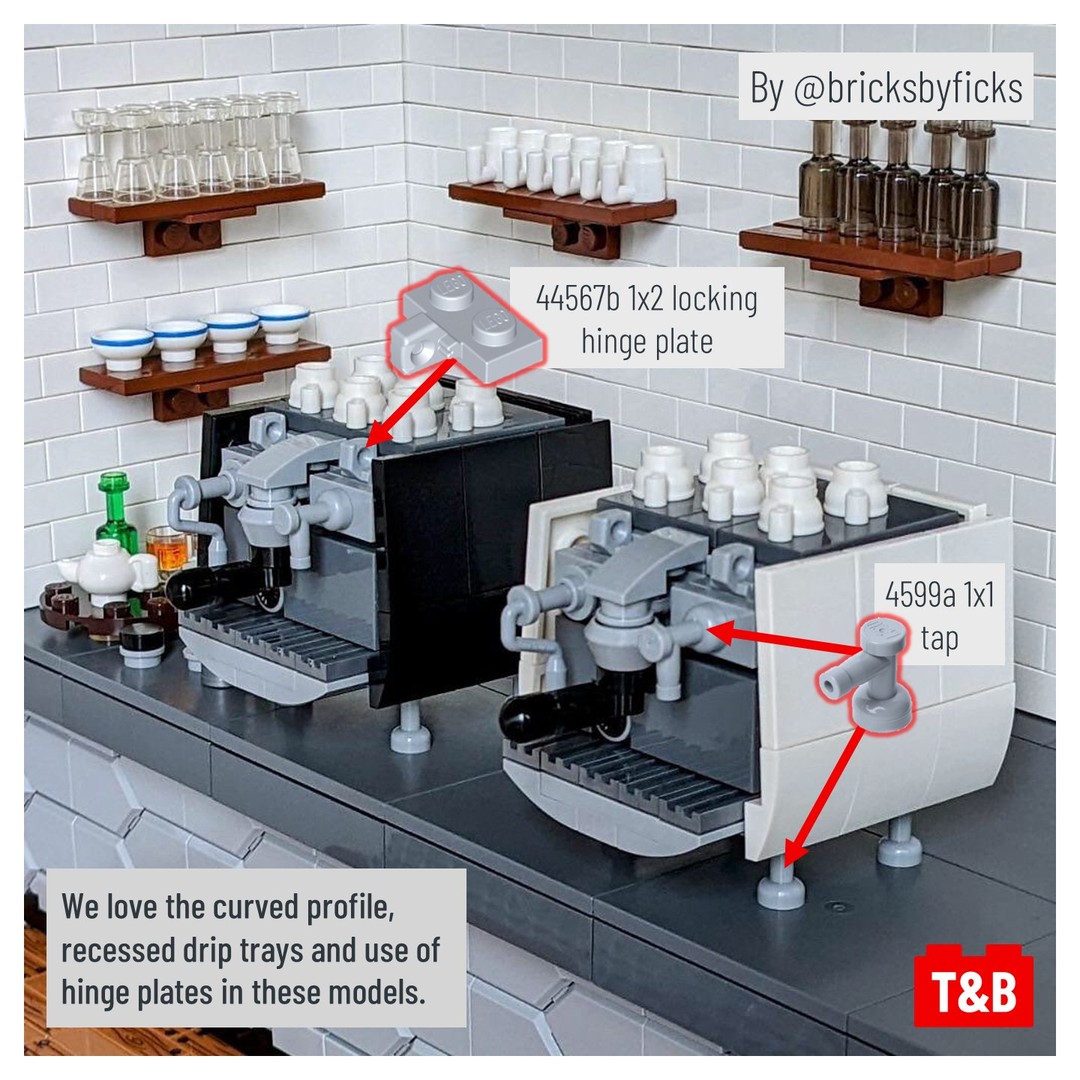 By @bricksbyficks

44567b 1x2 locking hinge plate

4599a 1x1 tap

We love the curved profile, recessed drip trays and use of hinge plates in these models.

T&B