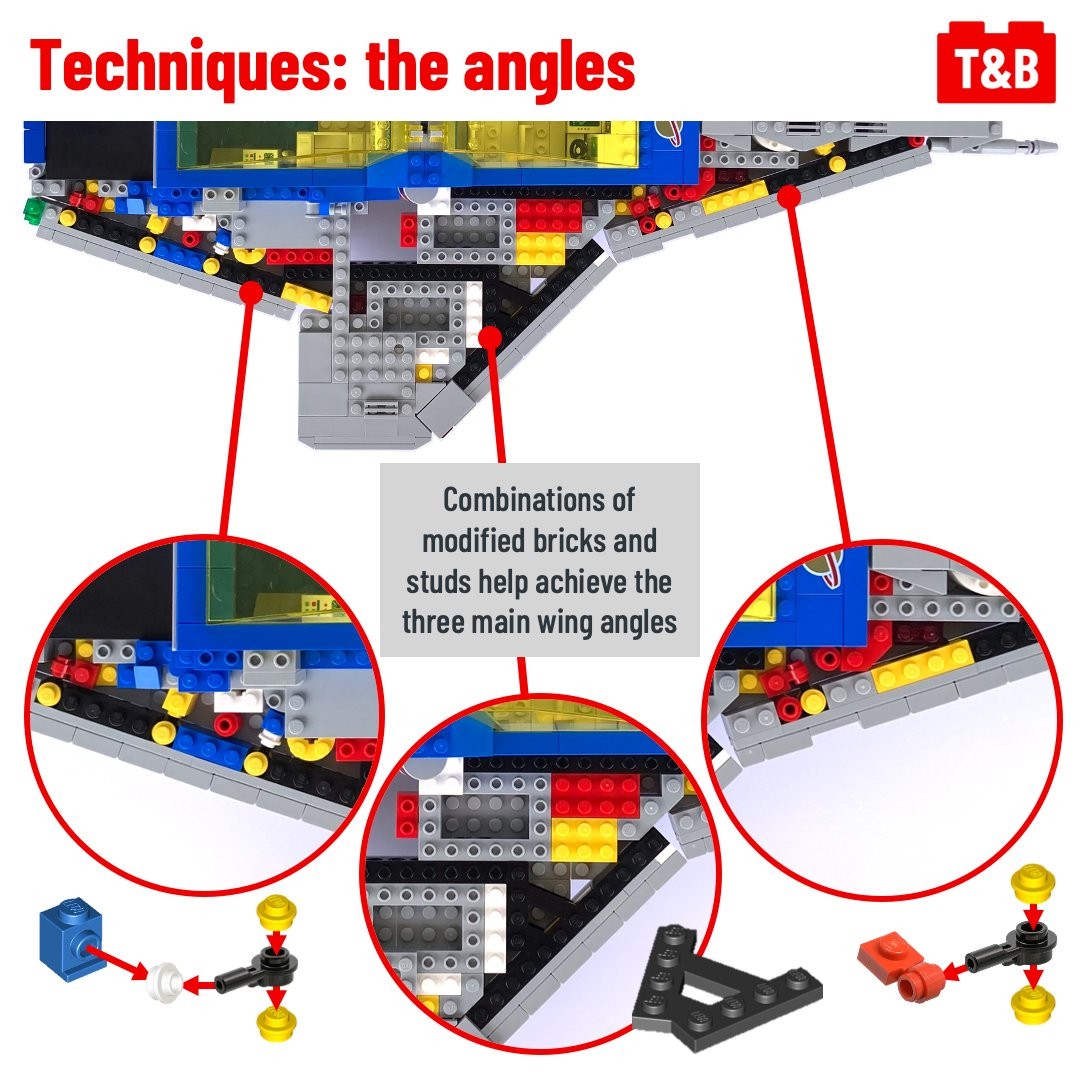 Techniques: the angles

T&B

Combinations of modified bricks and studs help achieve the three main wing angles