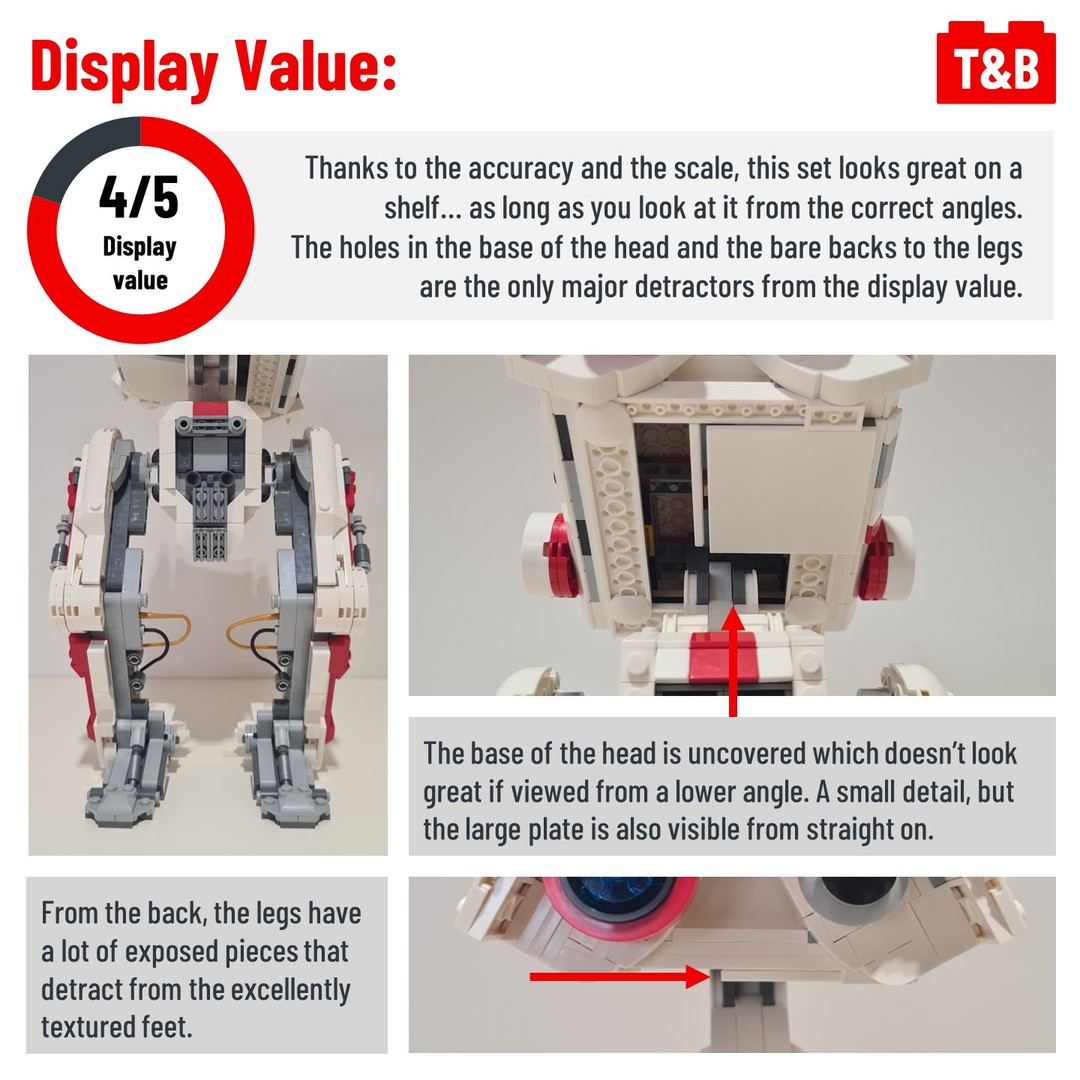 Display Value:

T&B

4/5
Display value

Thanks to the accuracy and the scale, this set looks great on a shelf... as long as you look at it from the correct angles. The holes in the base of the head and the bare backs to the legs are the only major detractors from the display value.

The base of the head is uncovered which doesn't look great if viewed from a lower angle. A small detail, but the large plate is also visible from straight on.

From the back, the legs have a lot of exposed pieces that detract from the excellently textured feet.