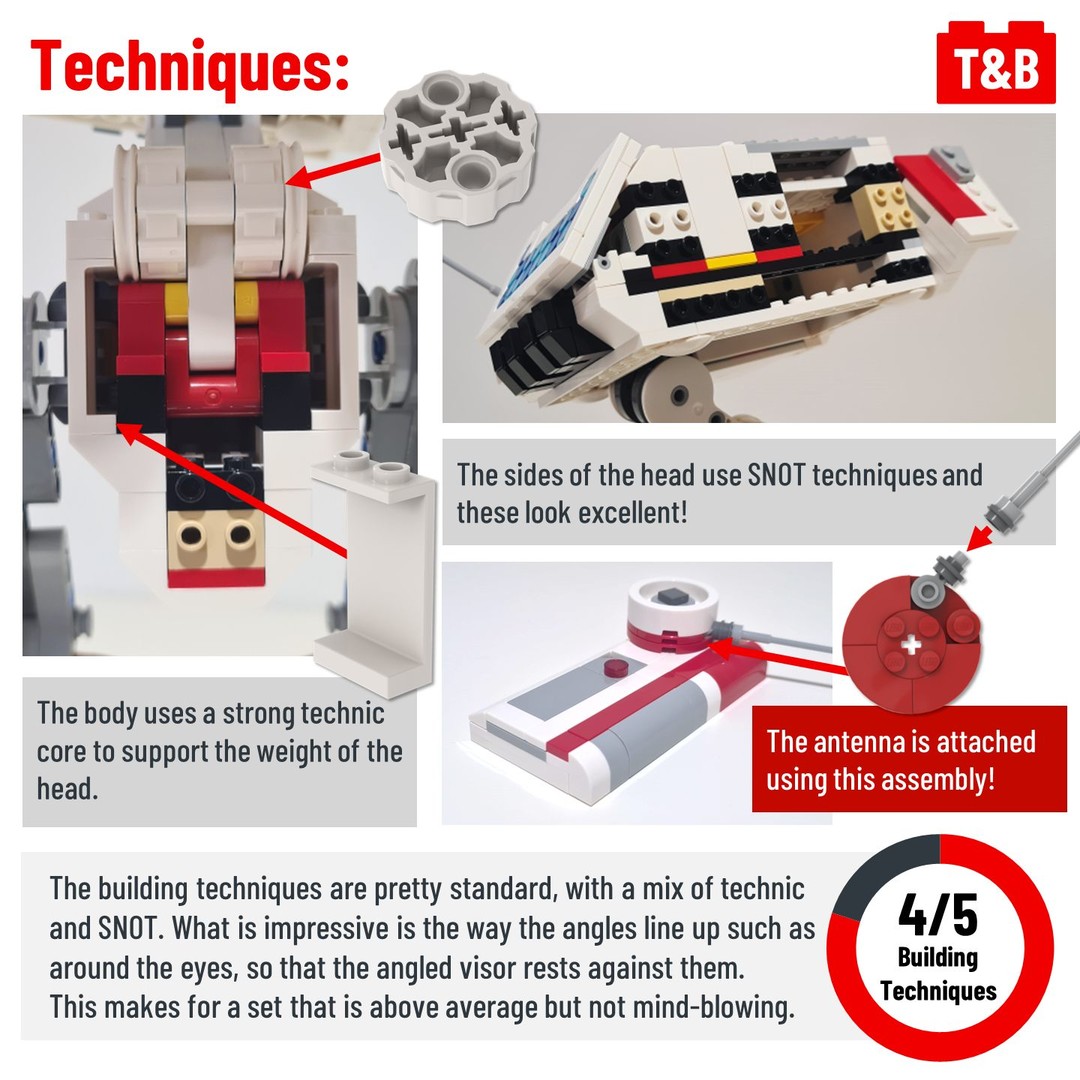 Techniques:

T&B

The sides of the head use SNOT techniques and these look excellent!

The body uses a strong technic core to support the weight of the head.

The antenna is attached using this assembly!

The building techniques are pretty standard, with a mix of technic and SNOT. What is impressive is the way the angles line up such as around the eyes, so that the angled visor rests against them. This makes for a set that is above average but not mind-blowing.

4/5
Building Techniques