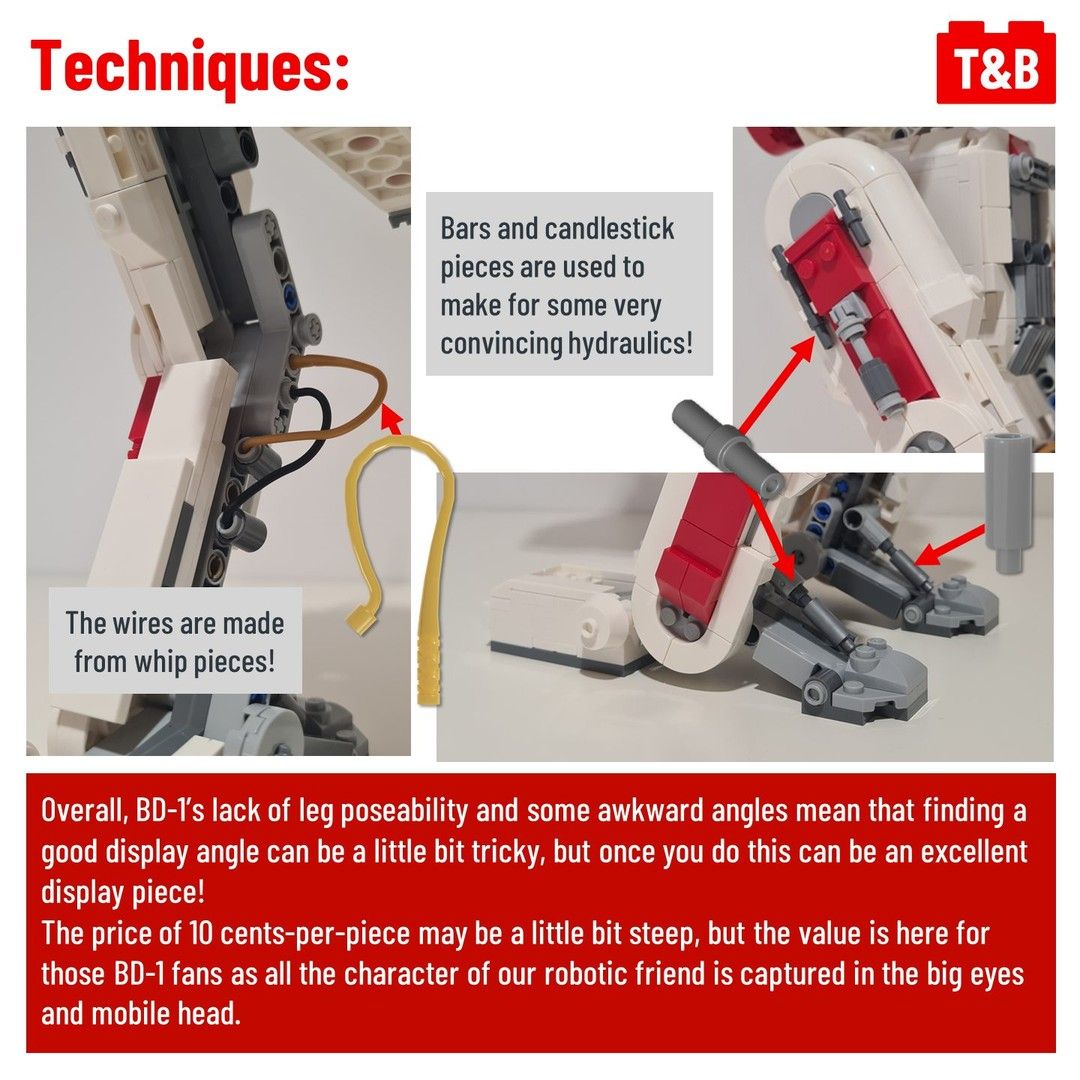 Techniques:

T&B

Bars and candlestick pieces are used to make for some very convincing hydraulics!

The wires are made from whip pieces!

Overall, BD-1's lack of leg poseability and some awkward angles mean that finding a good display angle can be a little bit tricky, but once you do this can be an excellent display piece!
The price of 10 cents-per-piece may be a little bit steep, but the value is here for those BD-1 fans as all the character of our robotic friend is captured in the big eyes and mobile head.