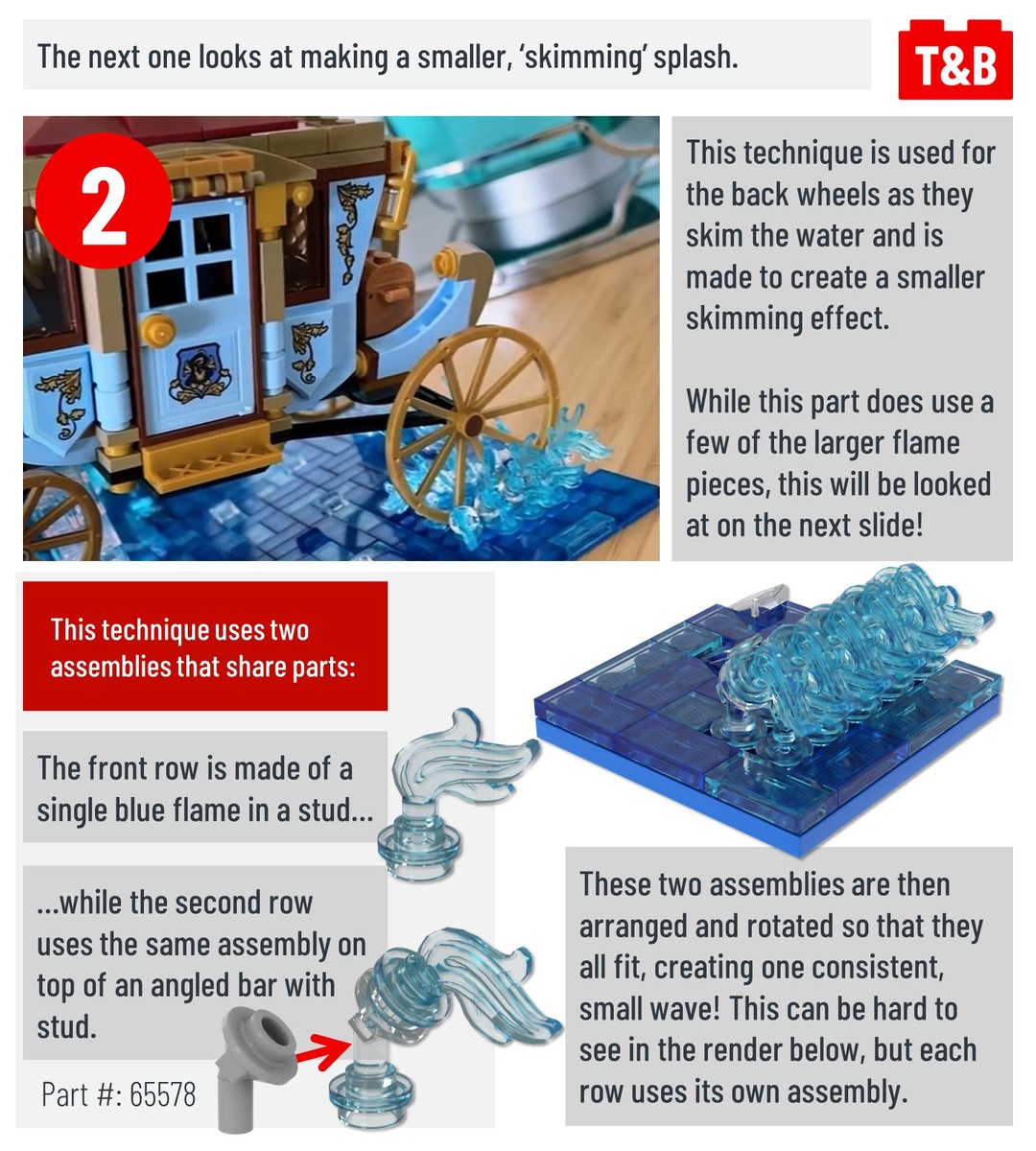 The next one looks at making a smaller, 'skimming' splash.

T&B

2

This technique is used for the back wheels as they skim the water and is made to create a smaller skimming effect.

While this part does use a few of the larger flame pieces, this will be looked at on the next slide!

This technique uses two assemblies that share parts:

The front row is made of a single blue flame in a stud...

...while the second row uses the same assembly on top of an angled bar with stud.

Part #: 65578

These two assemblies are then arranged and rotated so that they all fit, creating one consistent, small wave! This can be hard to see in the render below, but each row uses its own assembly.