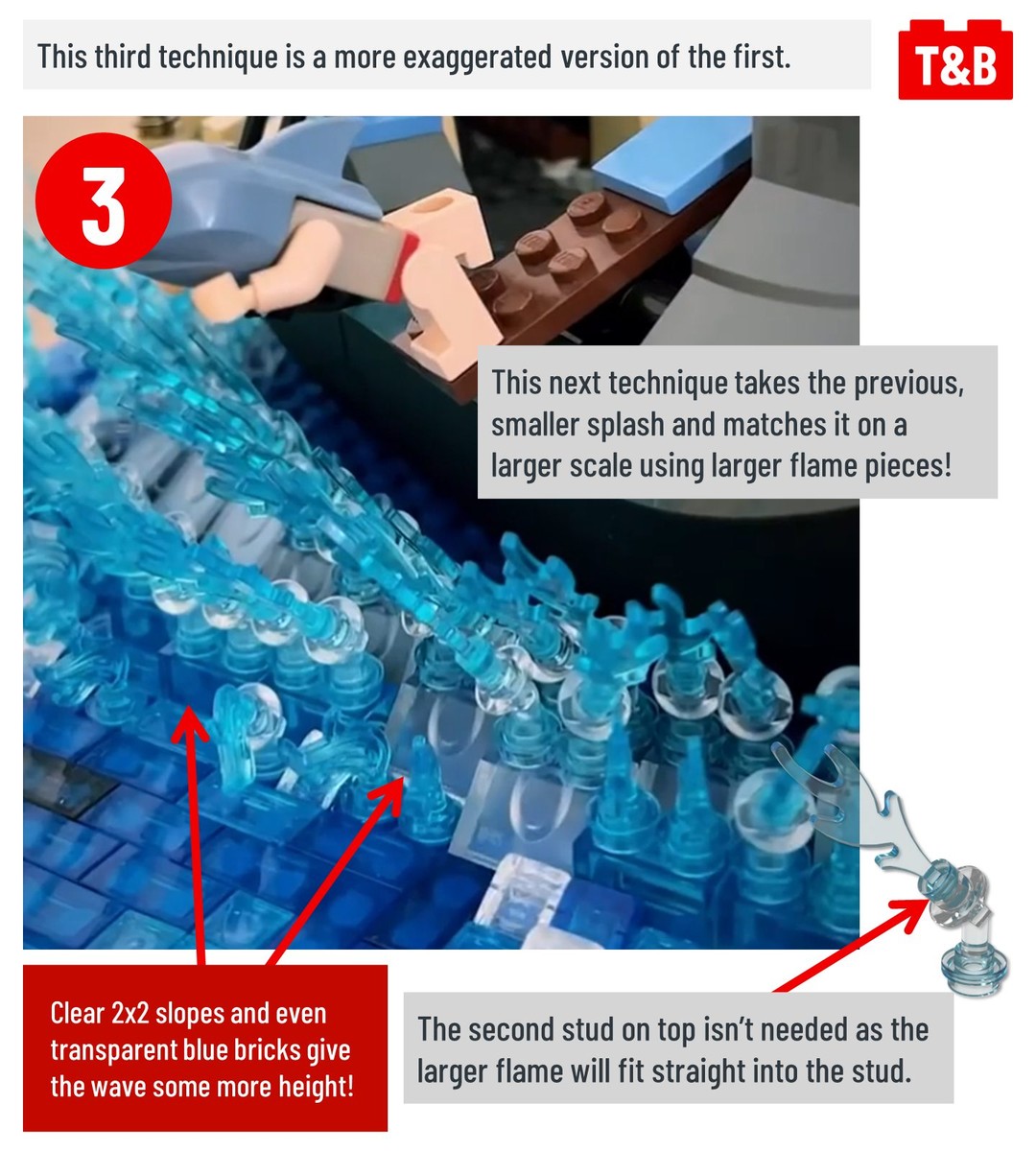 This third technique is a more exaggerated version of the first.

T&B

3

This next technique takes the previous, smaller splash and matches it on a larger scale using larger flame pieces!

Clear 2x2 slopes and even transparent blue bricks give the wave some more height!

The second stud on top isn't needed as the larger flame will fit straight into the stud.