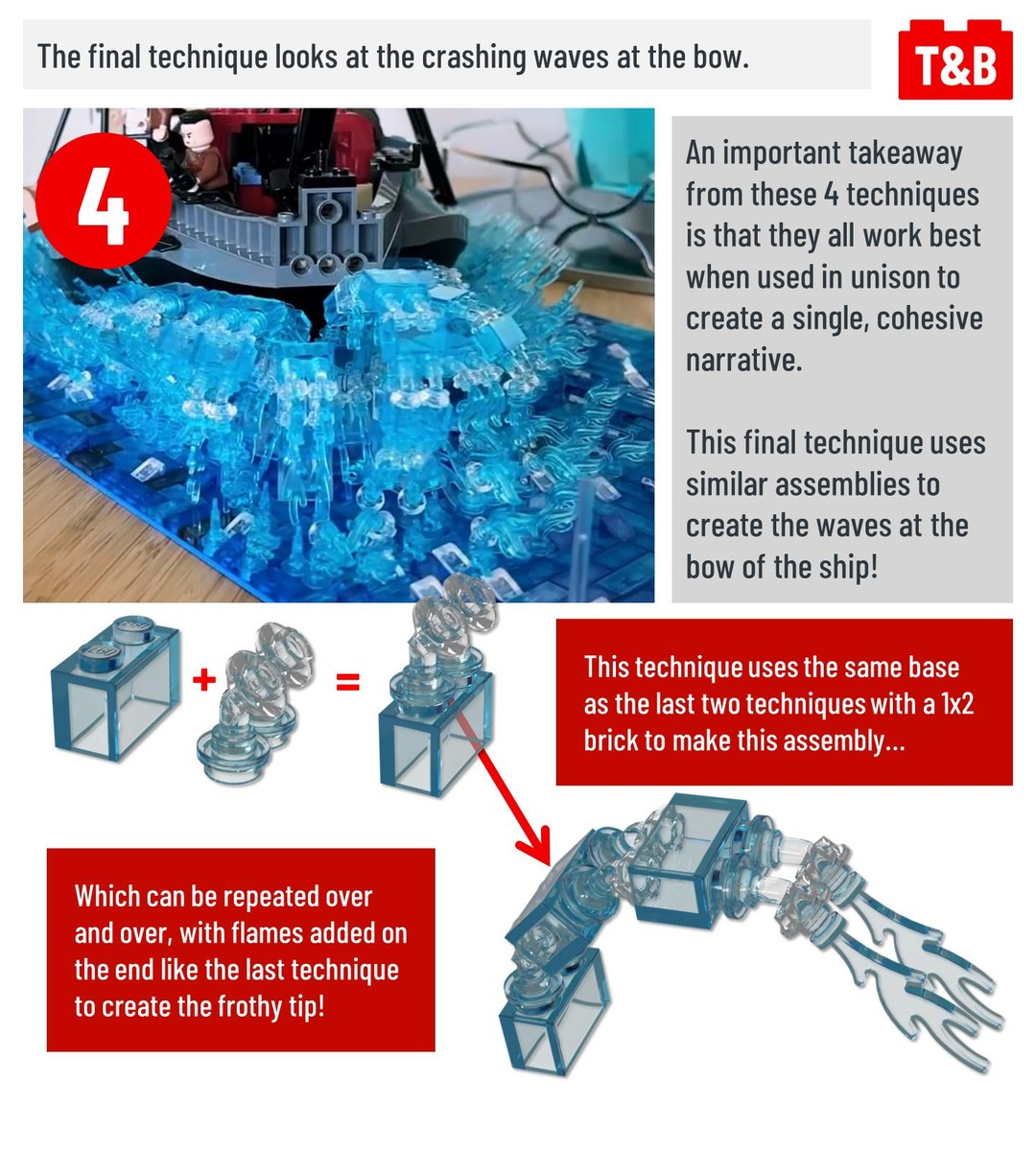 The final technique looks at the crashing waves at the bow.

T&B

4

An important takeaway from these 4 techniques is that they all work best when used in unison to create a single, cohesive narrative.

This final technique uses similar assemblies to create the waves at the bow of the ship!

+ =

This technique uses the same base as the last two techniques with a 1x2 brick to make this assembly...

Which can be repeated over and over, with flames added on the end like the last technique to create the frothy tip!