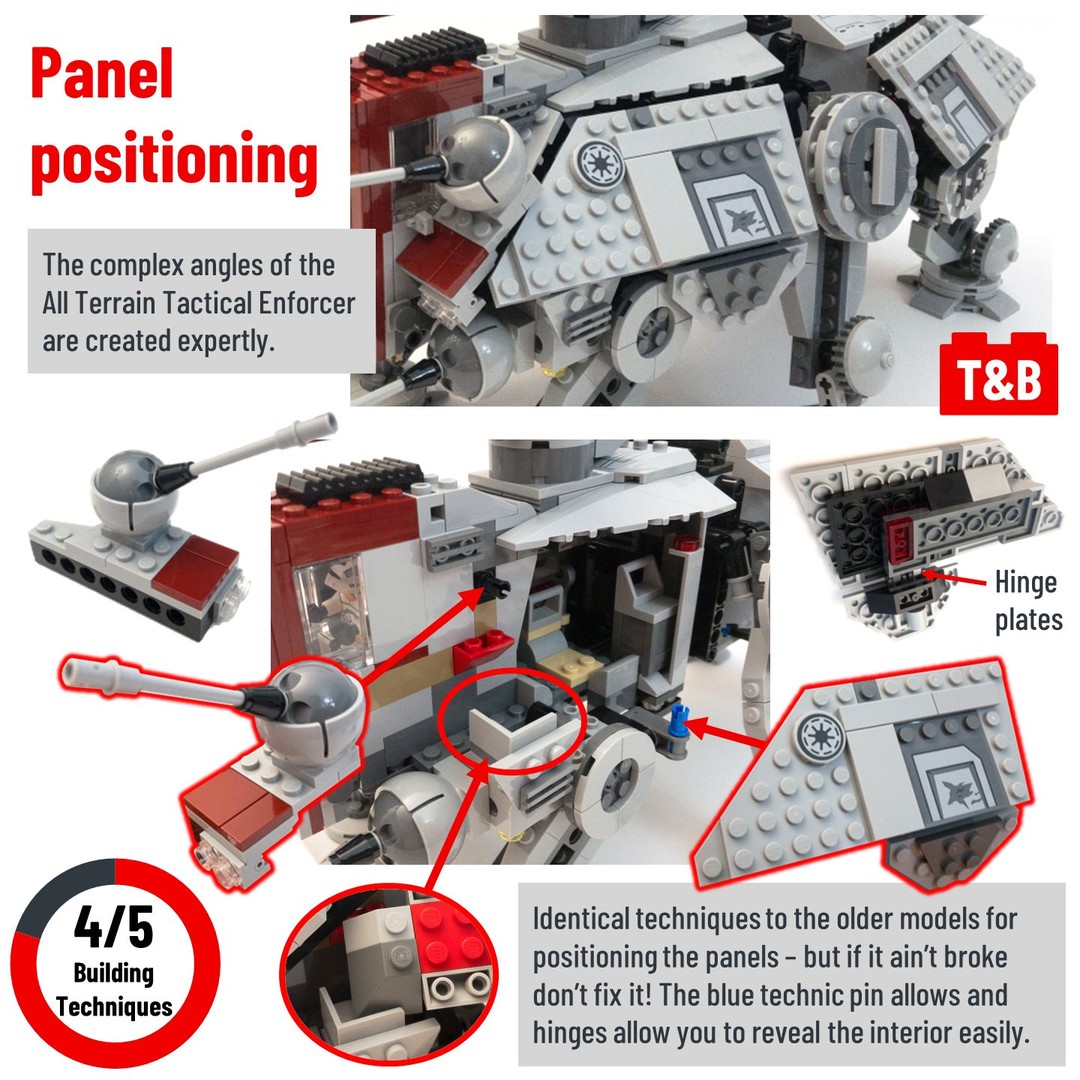 Panel positioning

The complex angles of the All Terrain Tactical Enforcer are created expertly.

T&B

Hinge plates

4/5
Building Techniques

Identical techniques to the older models for positioning the panels – but if it ain't broke don't fix it! The blue technic pin allows and hinges allow you to reveal the interior easily.