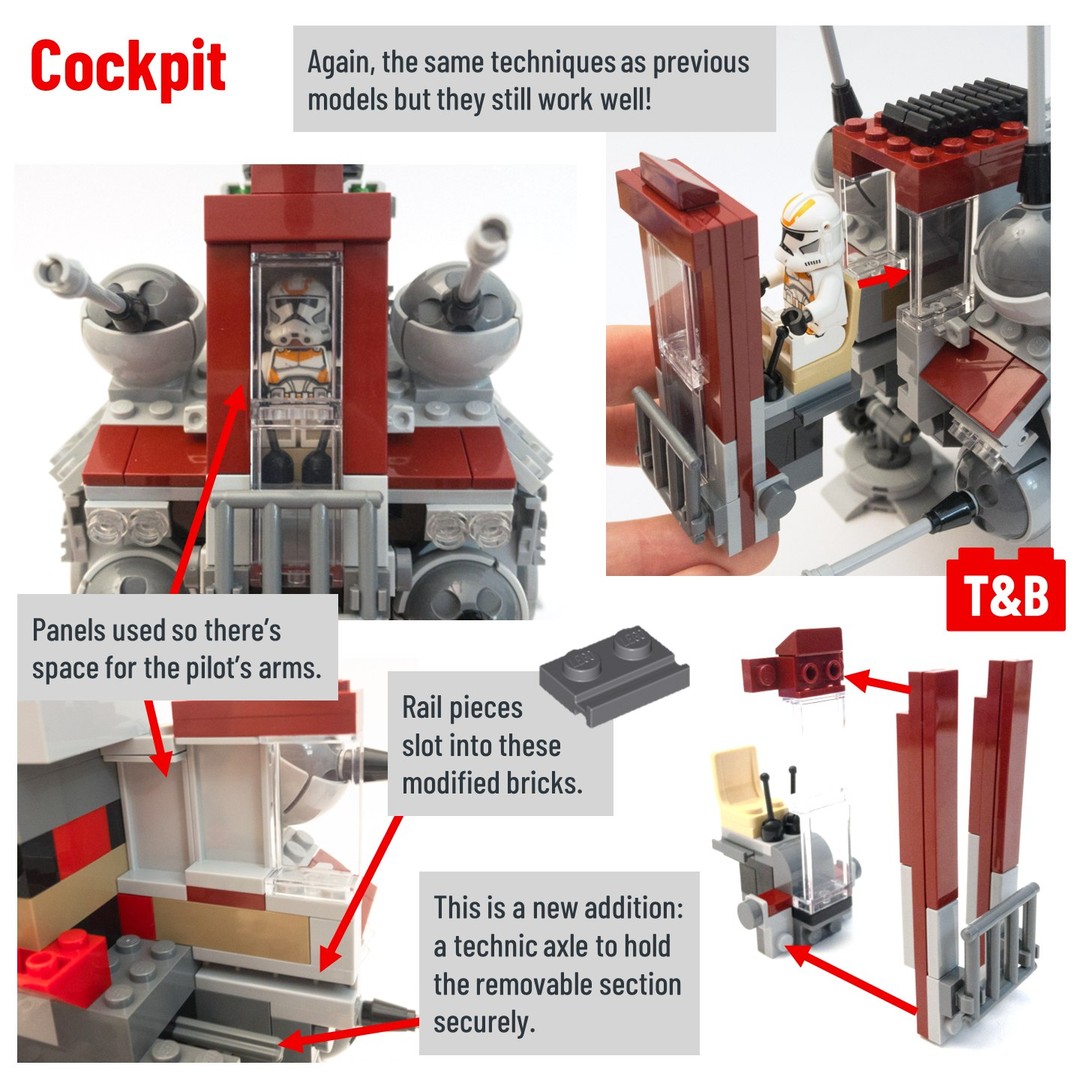 Cockpit

Again, the same techniques as previous models but they still work well!

T&B

Panels used so there's space for the pilot's arms.

Rail pieces slot into these modified bricks.

This is a new addition: a technic axle to hold the removable section securely.