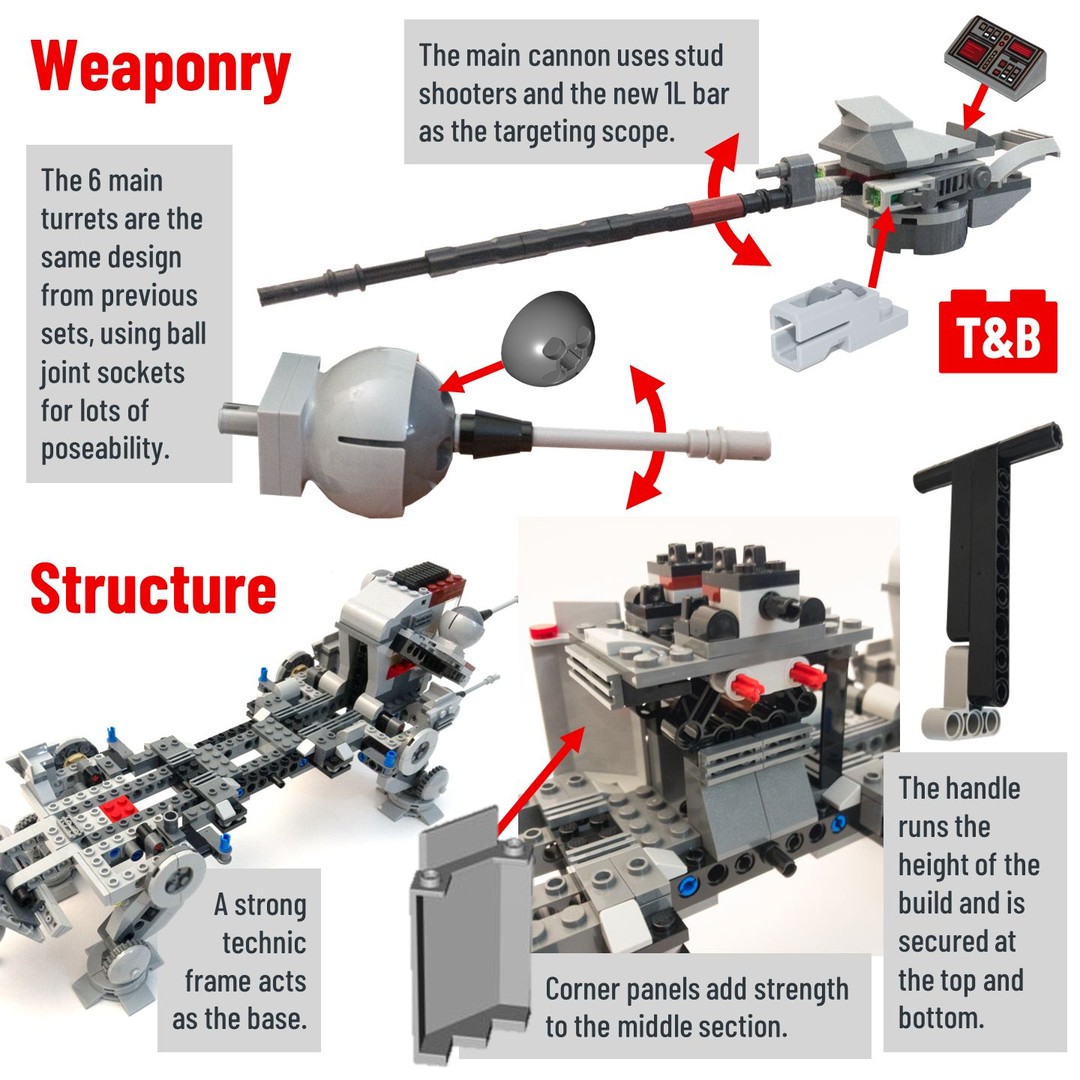 Weaponry

The main cannon uses stud shooters and the new 1L bar as the targeting scope.

The 6 main turrets are the same design from previous sets, using ball joint sockets for lots of poseability.

T&B

Structure

A strong technic frame acts as the base.

Corner panels add strength to the middle section.

The handle runs the height of the build and is secured at the top and bottom.