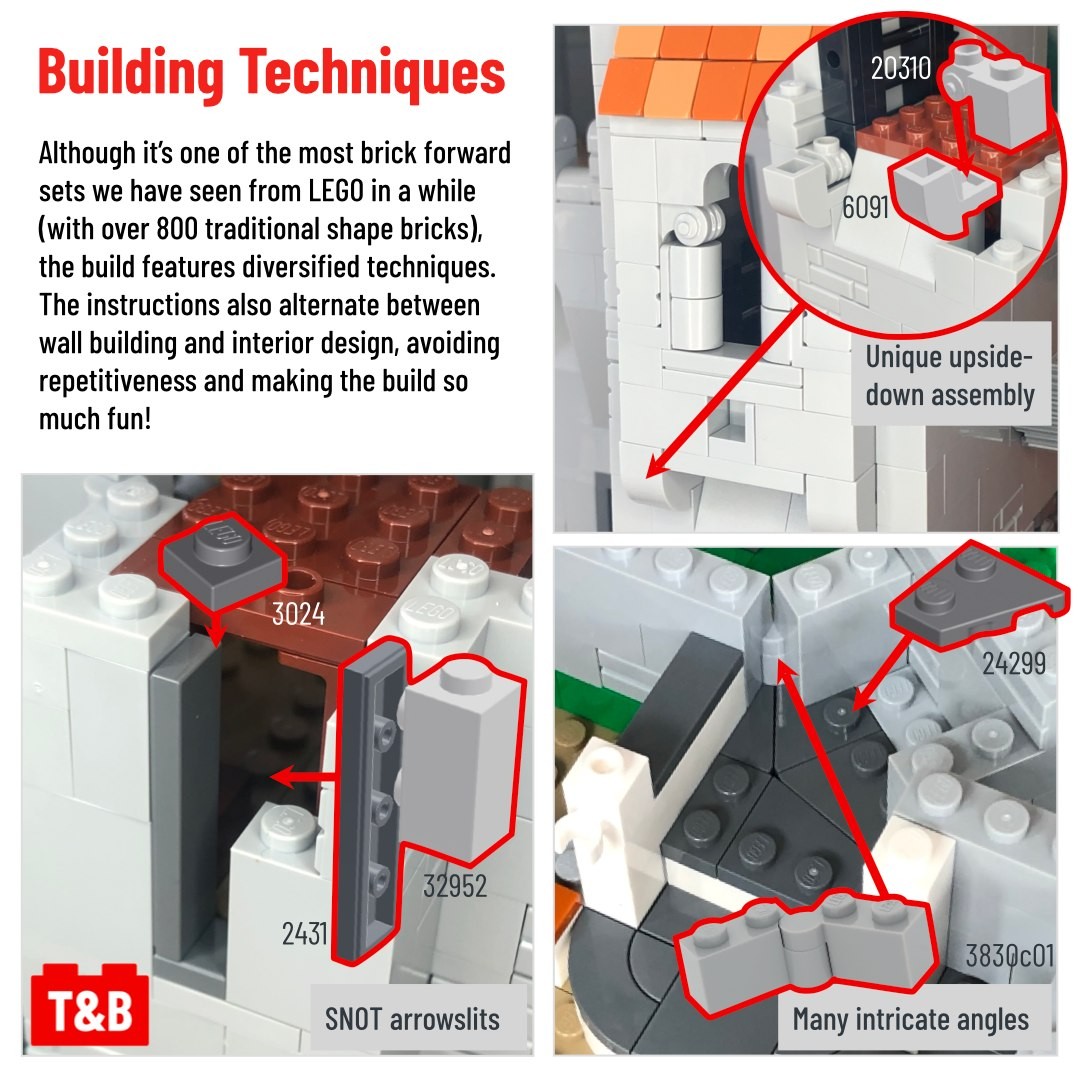 Building Techniques

Although it's one of the most brick forward sets we have seen from LEGO in a while (with over 800 traditional shape bricks), the build features diversified techniques. The instructions also alternate between wall building and interior design, avoiding repetitiveness and making the build so much fun!

20310

6091

Unique upside-down assembly

3024

LEGO

32952

2431

T&B

SNOT arrowslits

24299

3830c01

Many intricate angles