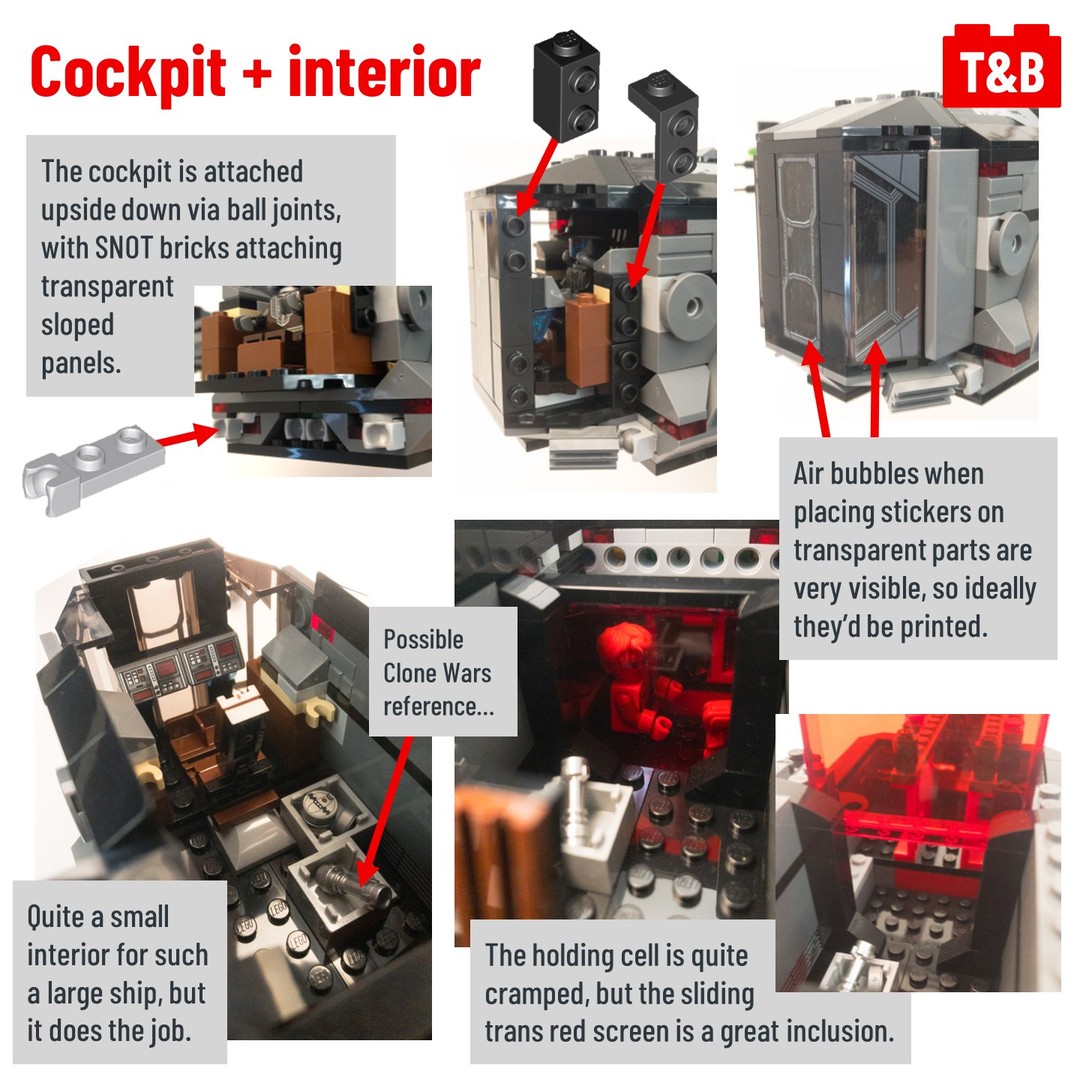 Cockpit + interior

T&B

The cockpit is attached upside down via ball joints, with SNOT bricks attaching transparent sloped panels.

Air bubbles when placing stickers on transparent parts are very visible, so ideally they'd be printed.

Possible Clone Wars reference...

Quite a small interior for such a large ship, but it does the job.

The holding cell is quite cramped, but the sliding trans red screen is a great inclusion.