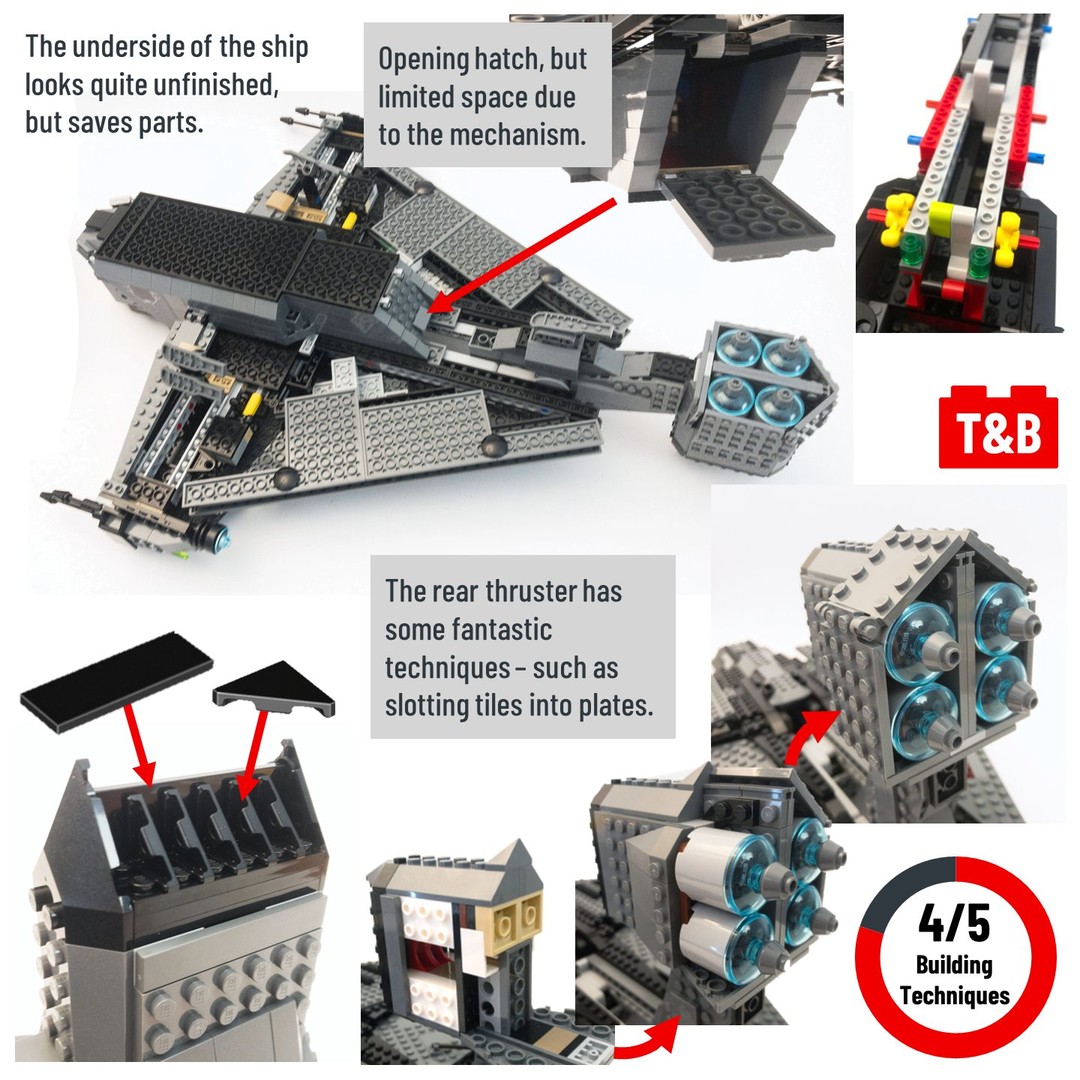 The underside of the ship looks quite unfinished, but saves parts.

Opening hatch, but limited space due to the mechanism.

T&B

The rear thruster has some fantastic techniques – such as slotting tiles into plates.

4/5
Building Techniques