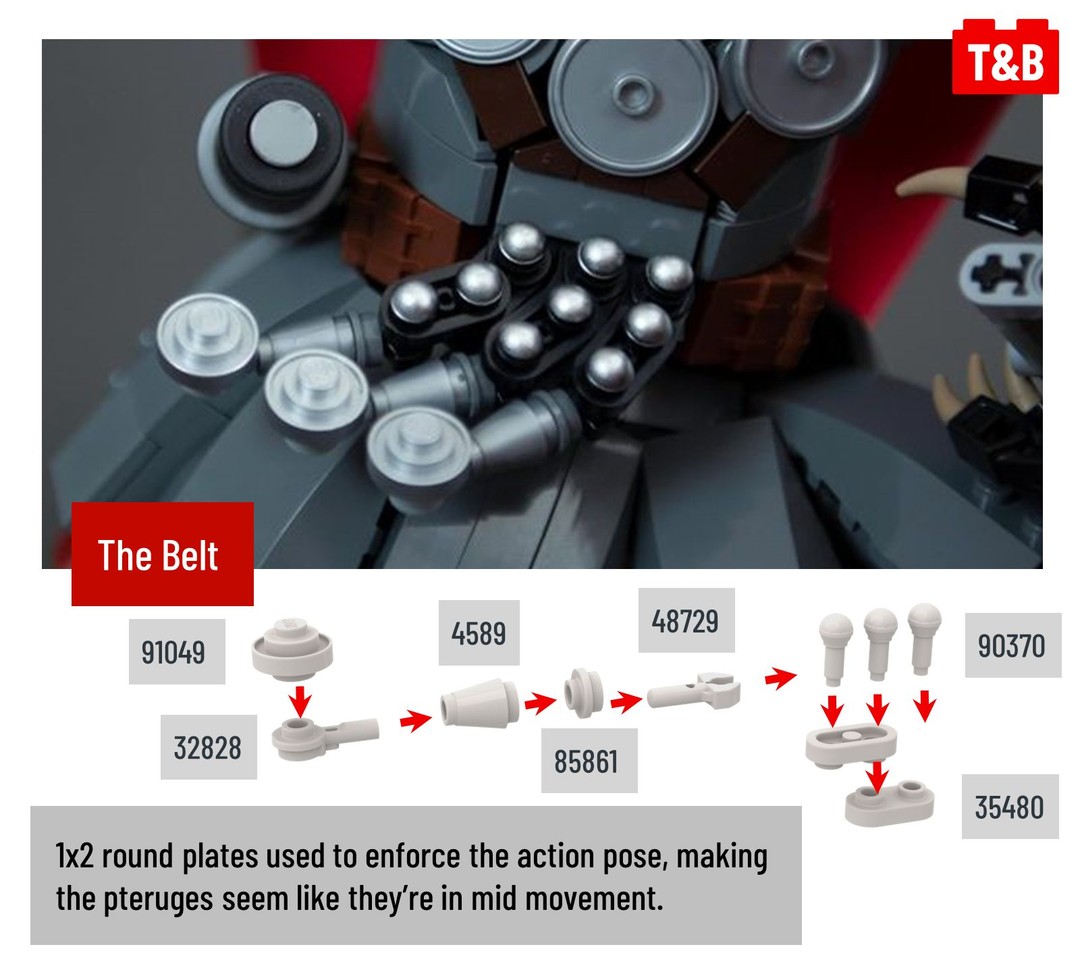 T&B

The Belt

91049

32828

4589

85861

48729

90370

35480

1x2 round plates used to enforce the action pose, making the pteruges seem like they're in mid movement.