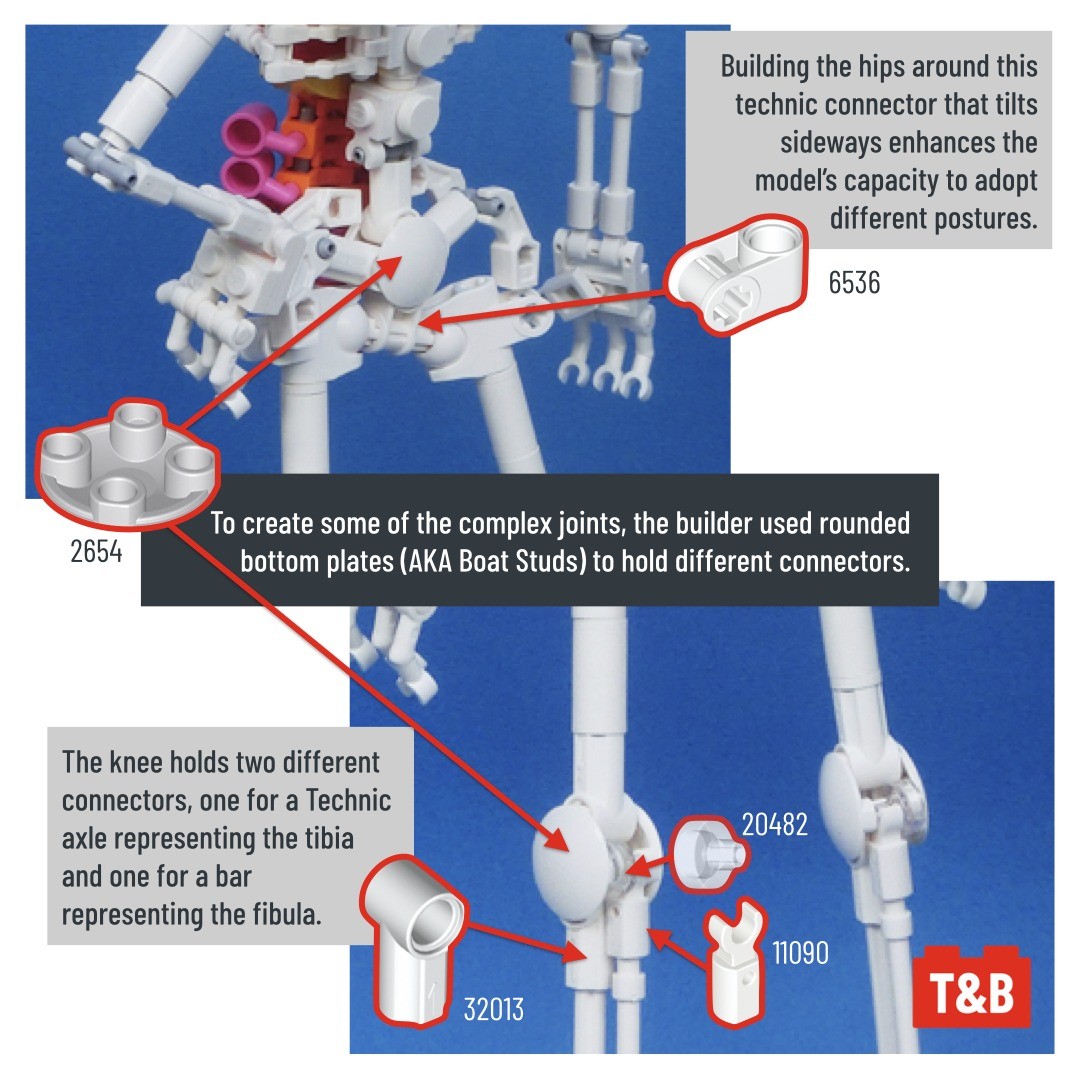 Building the hips around this technic connector that tilts sideways enhances the model's capacity to adopt different postures.

6536

2654

To create some of the complex joints, the builder used rounded bottom plates (AKA Boat Studs) to hold different connectors.

The knee holds two different connectors, one for a Technic axle representing the tibia and one for a bar representing the fibula.

20482

11090

32013

T&B