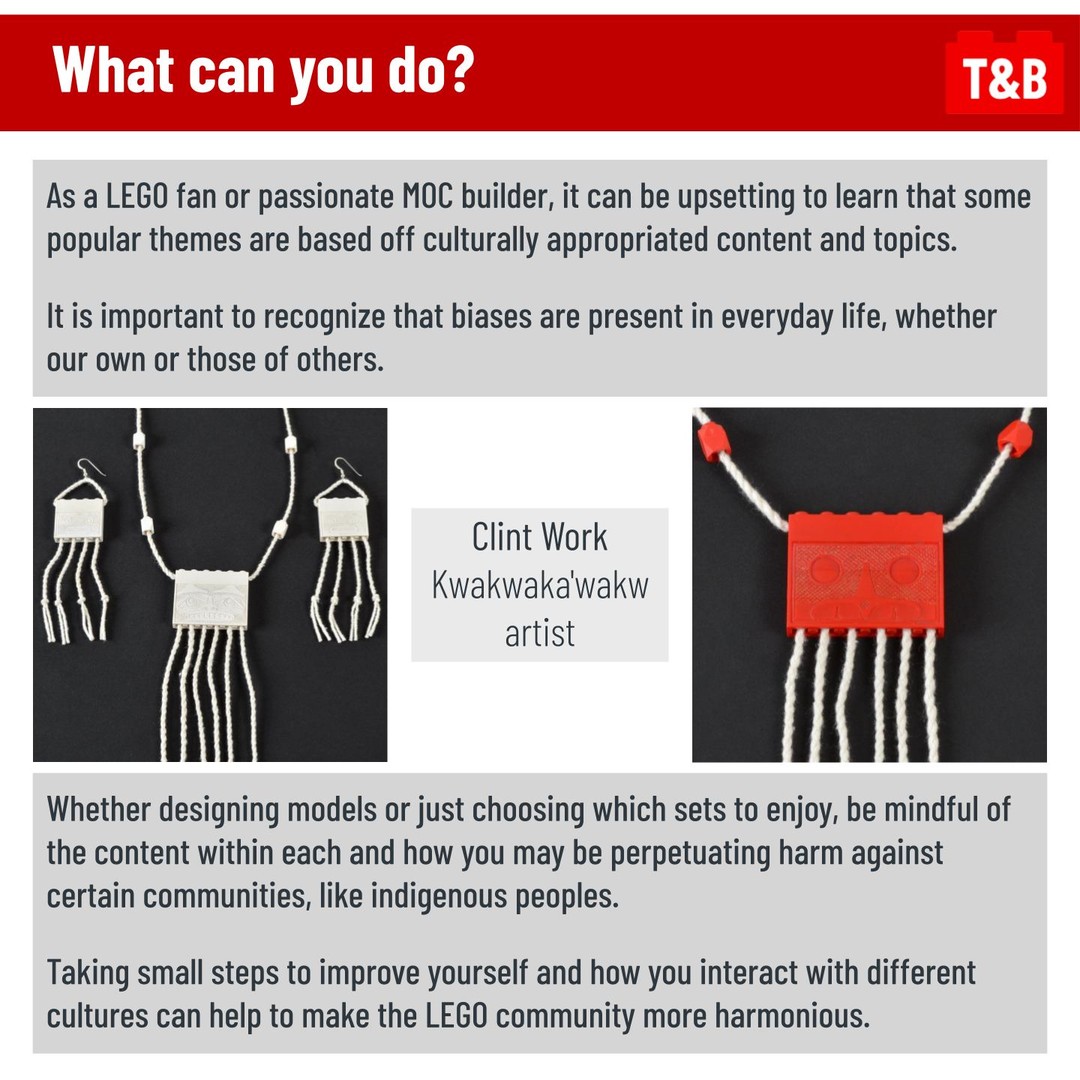 What can you do?

T&B

As a LEGO fan or passionate MOC builder, it can be upsetting to learn that some popular themes are based off culturally appropriated content and topics.

It is important to recognize that biases are present in everyday life, whether our own or those of others.

Clint Work
Kwakwaka'wakw
artist

Whether designing models or just choosing which sets to enjoy, be mindful of the content within each and how you may be perpetuating harm against certain communities, like indigenous peoples.

Taking small steps to improve yourself and how you interact with different cultures can help to make the LEGO community more harmonious.