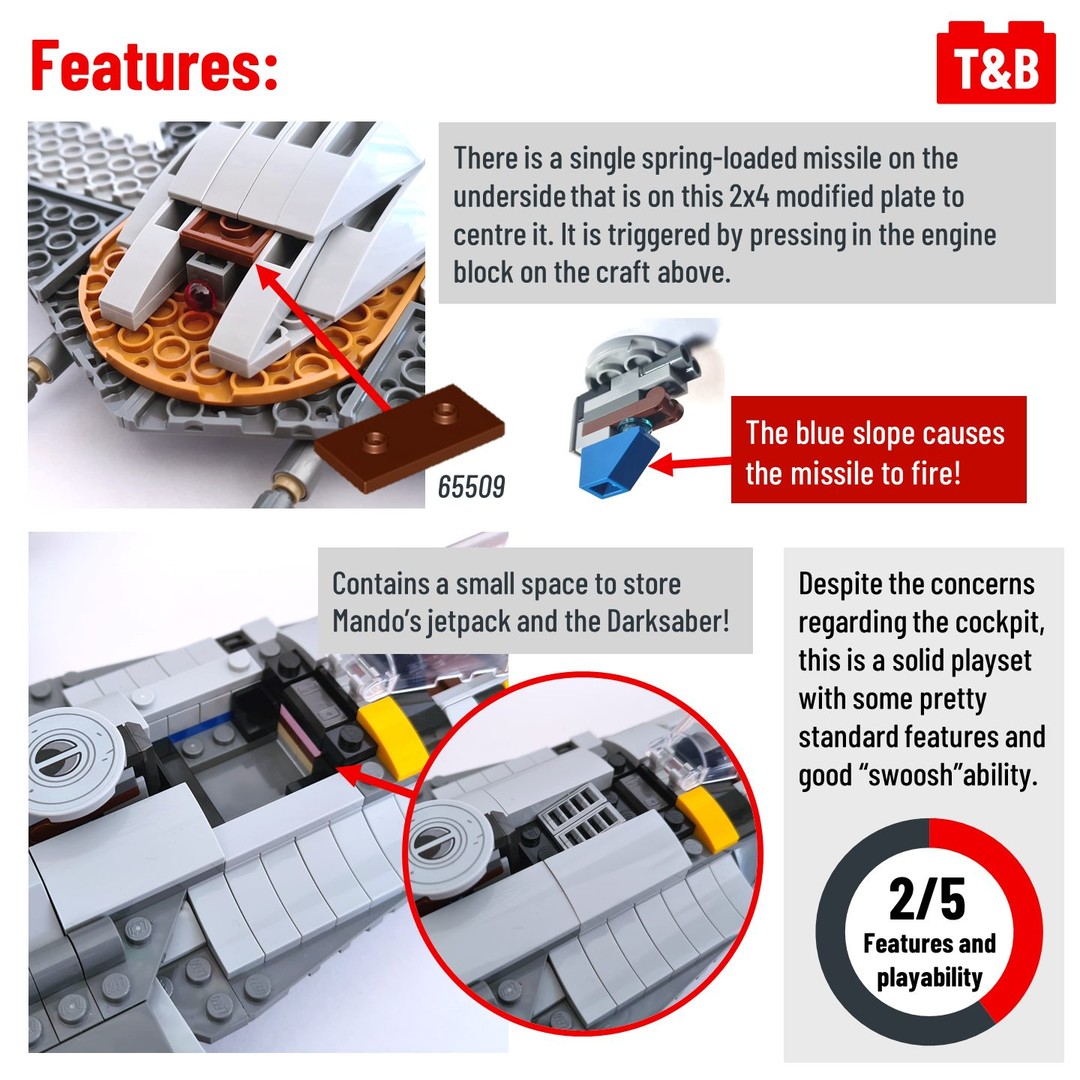 Features:

T&B

There is a single spring-loaded missile on the underside that is on this 2x4 modified plate to centre it. It is triggered by pressing in the engine block on the craft above.

65509

The blue slope causes the missile to fire!

Contains a small space to store Mando's jetpack and the Darksaber!

Despite the concerns regarding the cockpit, this is a solid playset with some pretty standard features and good "swoosh"ability.

2/5
Features and playability