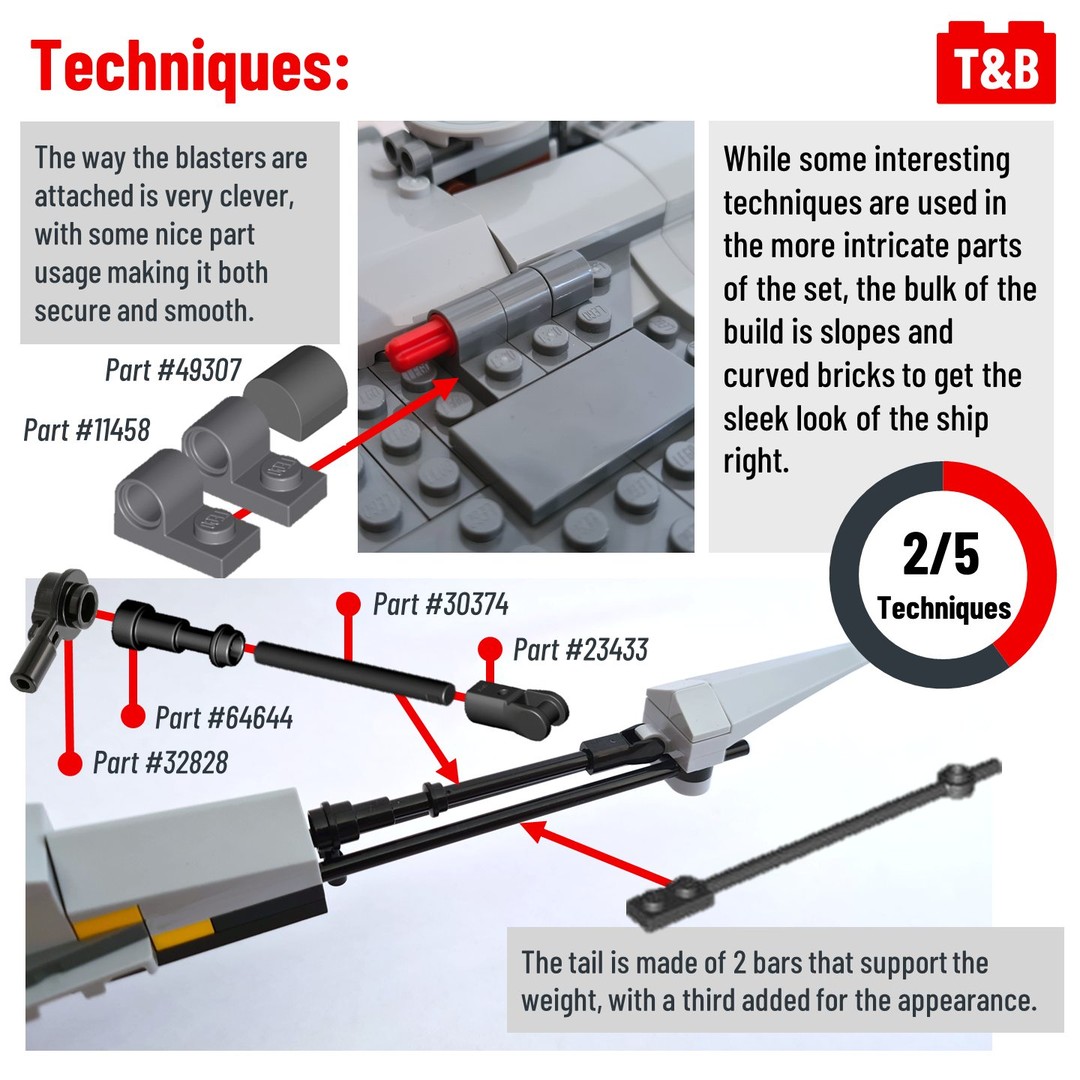 Techniques:

T&B

The way the blasters are attached is very clever, with some nice part usage making it both secure and smooth.

Part #49307

Part #11458

While some interesting techniques are used in the more intricate parts of the set, the bulk of the build is slopes and curved bricks to get the sleek look of the ship right.

2/5
Techniques

Part #30374

Part #23433

Part #64644

Part #32828

The tail is made of 2 bars that support the weight, with a third added for the appearance.