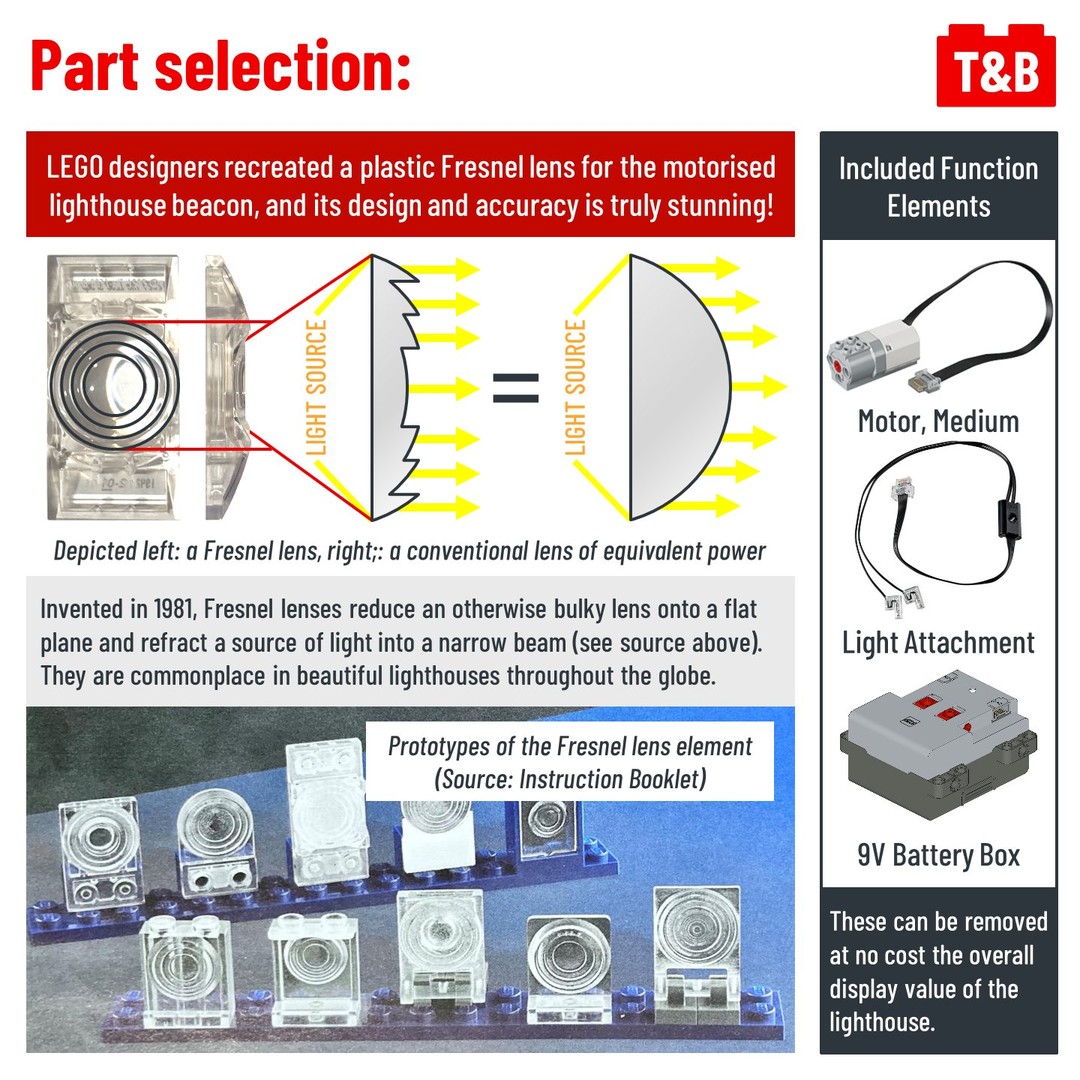 Part selection:

T&B

LEGO designers recreated a plastic Fresnel lens for the motorised lighthouse beacon, and its design and accuracy is truly stunning!

LIGHT SOURCE

=

LIGHT SOURCE

Depicted left: a Fresnel lens, right;: a conventional lens of equivalent power

Invented in 1981, Fresnel lenses reduce an otherwise bulky lens onto a flat plane and refract a source of light into a narrow beam (see source above). They are commonplace in beautiful lighthouses throughout the globe.

Prototypes of the Fresnel lens element (Source: Instruction Booklet)

Included Function Elements

Motor, Medium

Light Attachment

9V Battery Box

These can be removed at no cost the overall display value of the lighthouse.