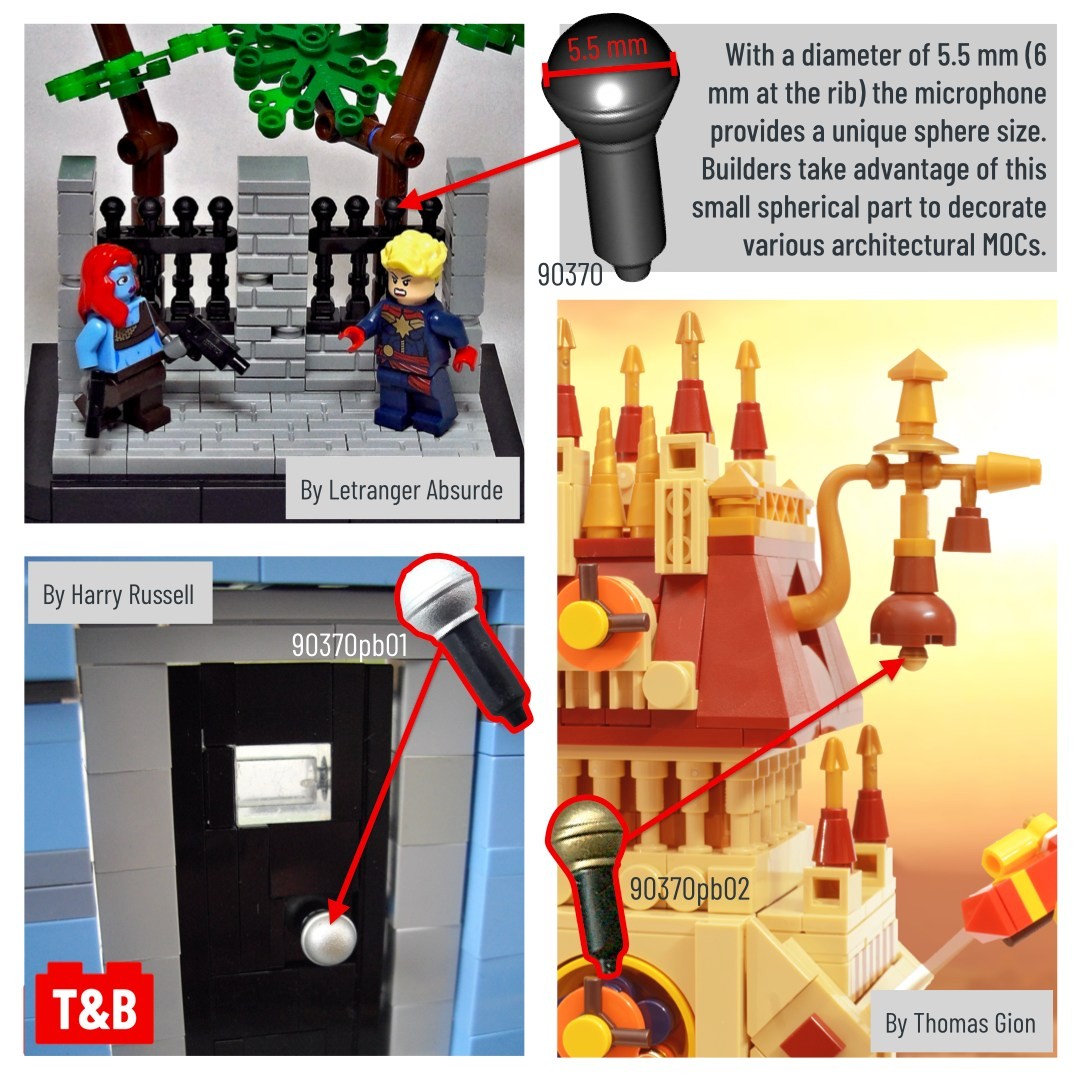 5.5 mm

With a diameter of 5.5 mm (6 mm at the rib) the microphone provides a unique sphere size. Builders take advantage of this small spherical part to decorate various architectural MOCs.

90370

By Letranger Absurde

By Harry Russell

90370pb01

90370pb02

T&B

By Thomas Gion