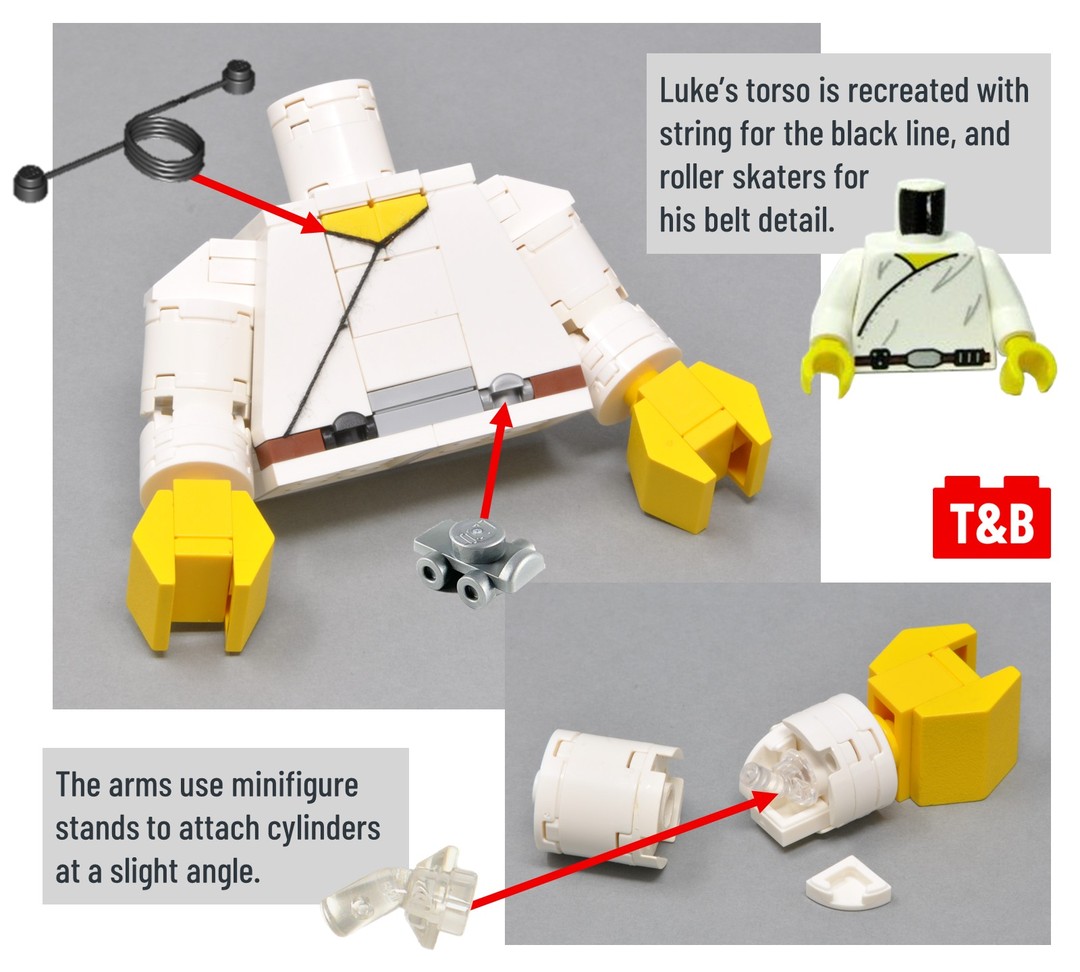 Luke's torso is recreated with string for the black line, and roller skaters for his belt detail.

T&B

The arms use minifigure stands to attach cylinders at a slight angle.