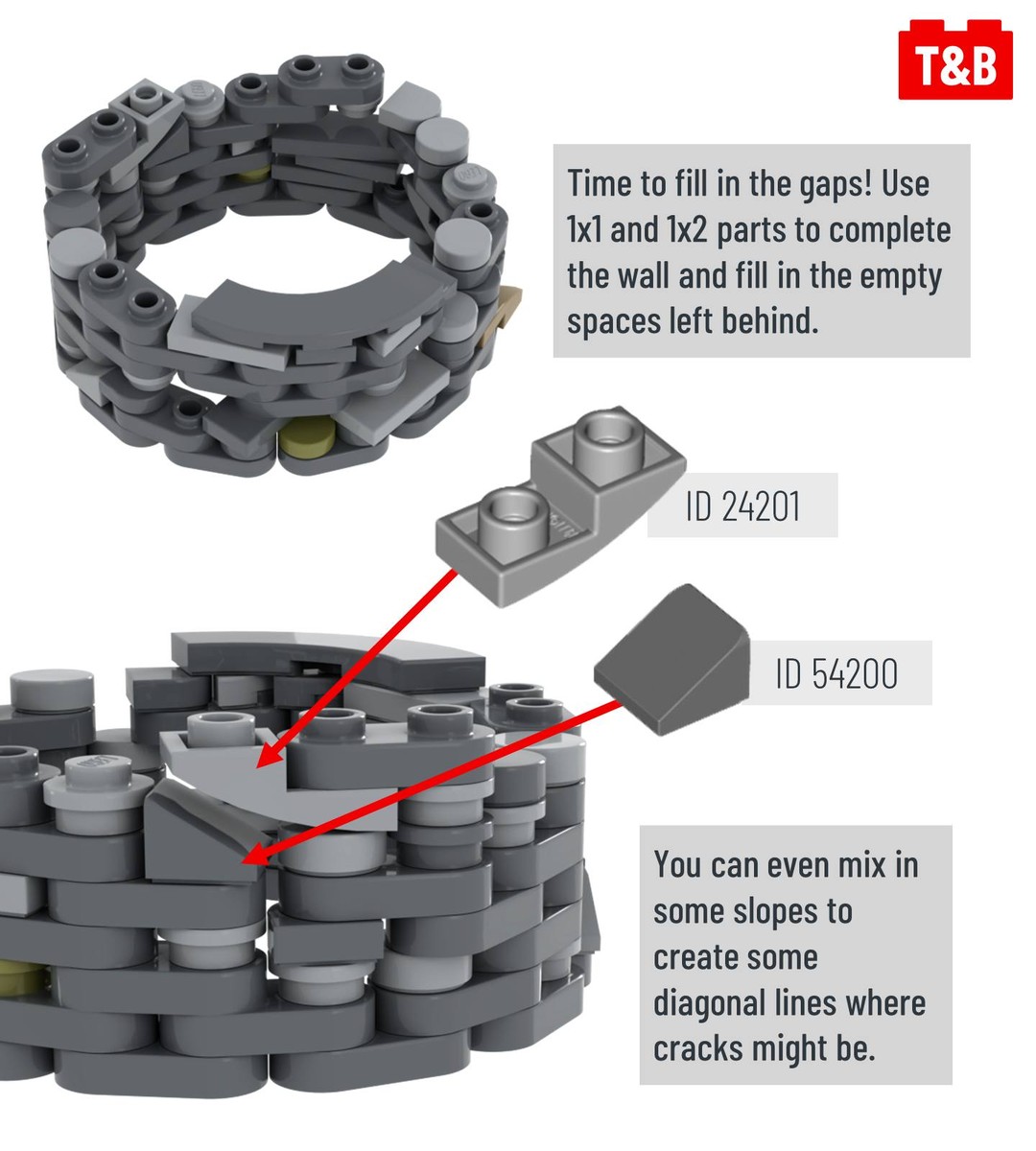 T&B

Time to fill in the gaps! Use 1x1 and 1x2 parts to complete the wall and fill in the empty spaces left behind.

ID 24201

ID 54200

You can even mix in some slopes to create some diagonal lines where cracks might be.