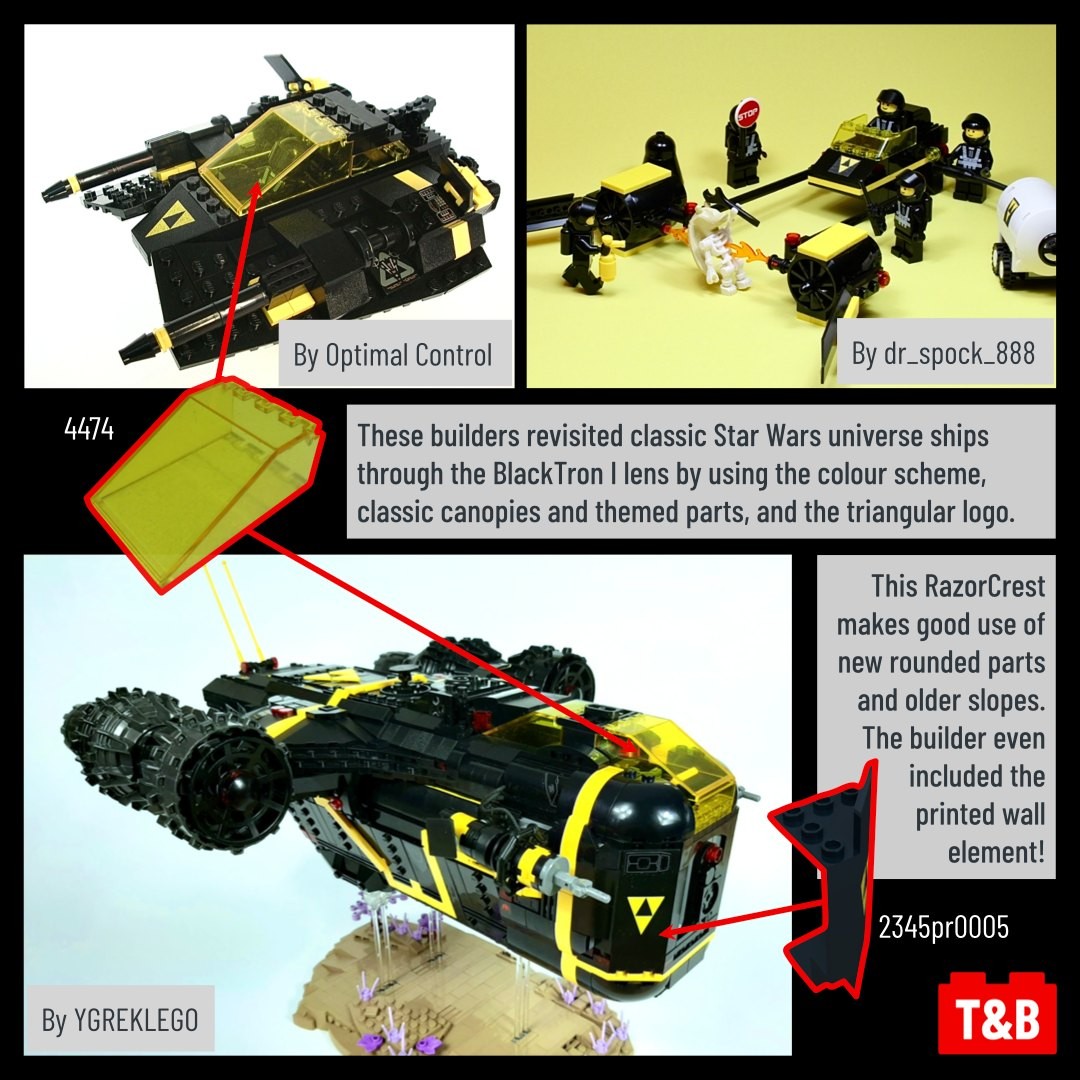 By Optimal Control

STOP

By dr_spock_888

4474

These builders revisited classic Star Wars universe ships through the BlackTron I lens by using the colour scheme, classic canopies and themed parts, and the triangular logo.

This RazorCrest makes good use of new rounded parts and older slopes. The builder even included the printed wall element!

2345pr0005

By YGREKLEGO

T&B