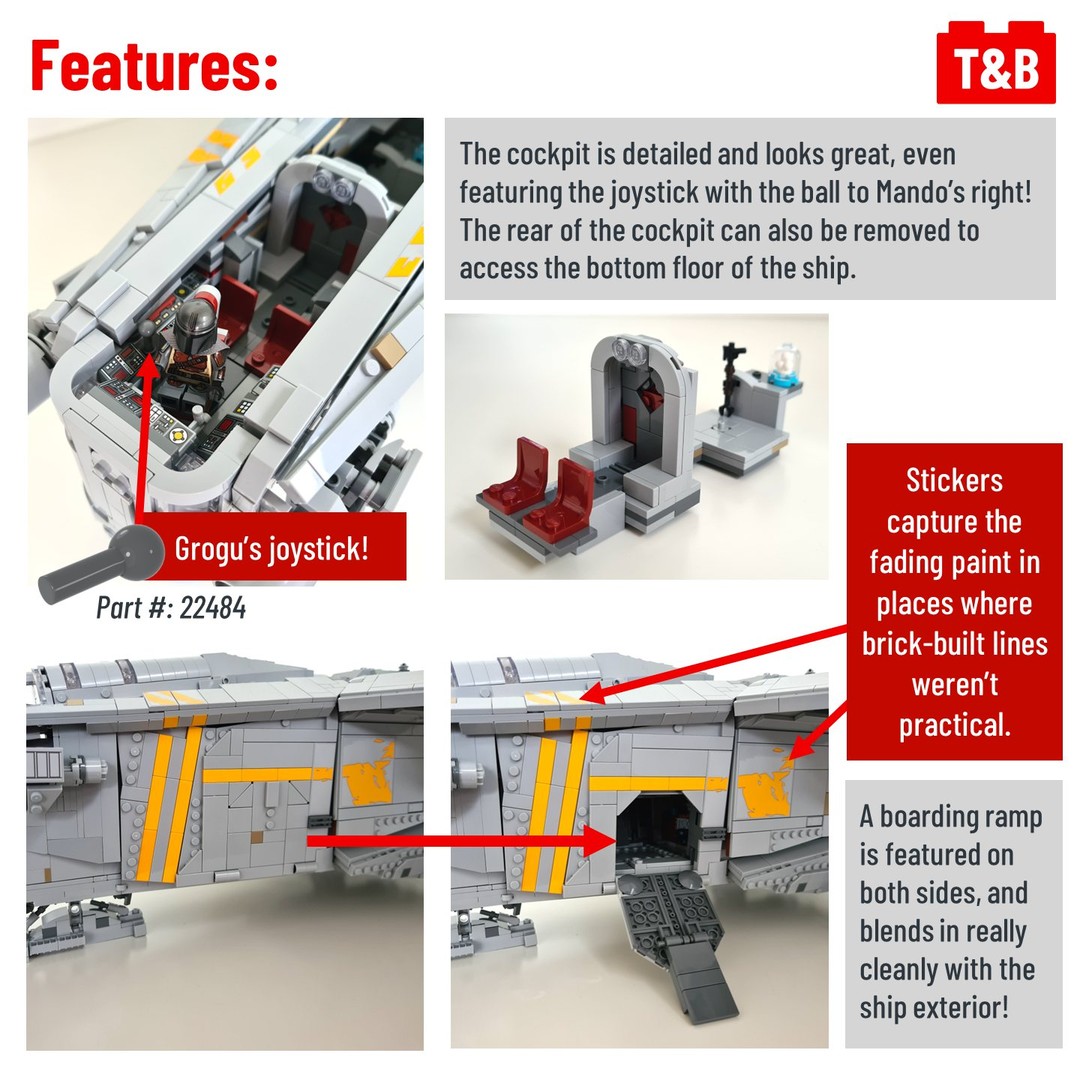 Features:

T&B

The cockpit is detailed and looks great, even featuring the joystick with the ball to Mando's right! The rear of the cockpit can also be removed to access the bottom floor of the ship.

Grogu's joystick!

Part #: 22484

Stickers capture the fading paint in places where brick-built lines weren't practical.

A boarding ramp is featured on both sides, and blends in really cleanly with the ship exterior!