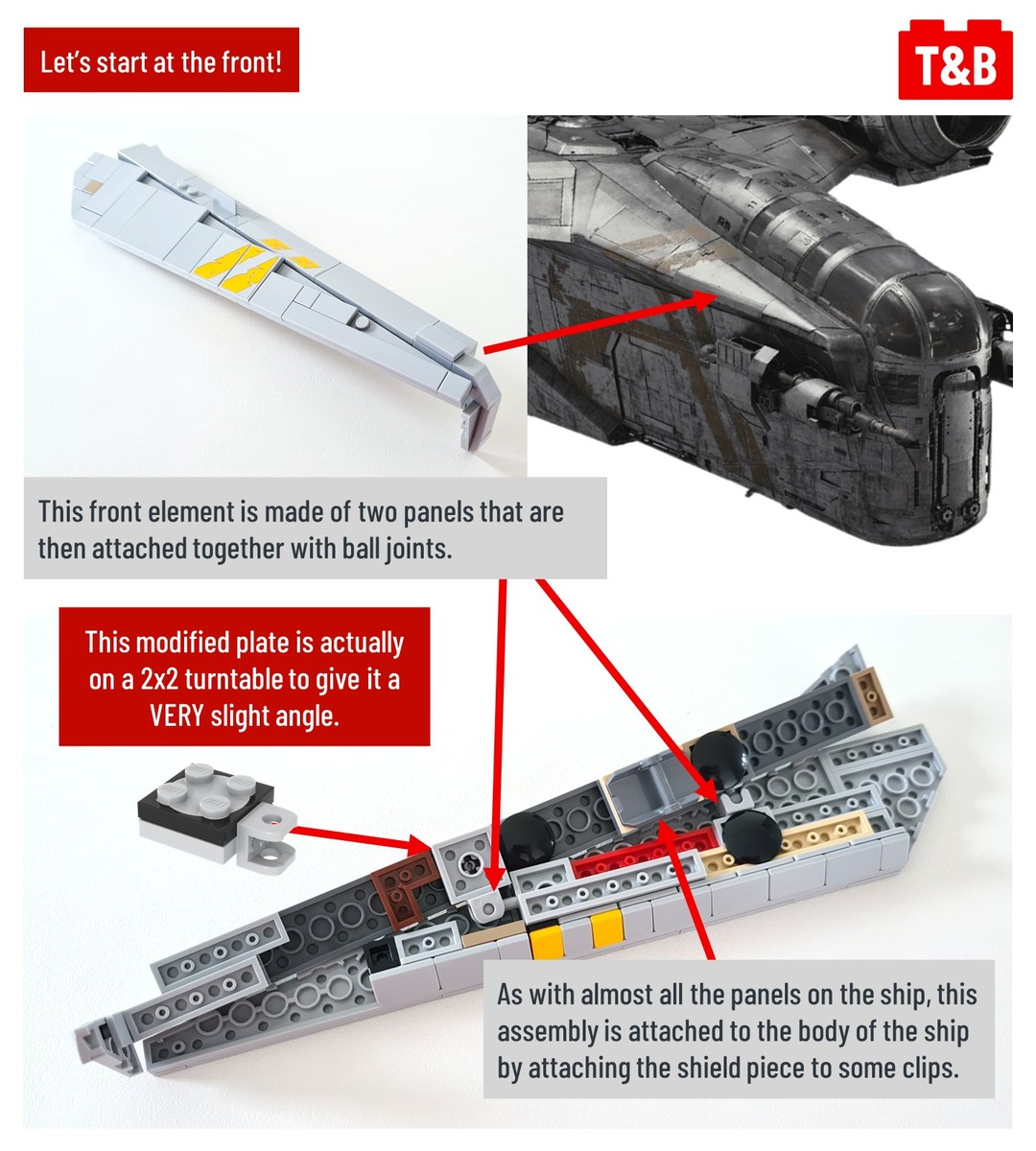 Let's start at the front!

T&B

This front element is made of two panels that are then attached together with ball joints.

This modified plate is actually on a 2x2 turntable to give it a VERY slight angle.

As with almost all the panels on the ship, this assembly is attached to the body of the ship by attaching the shield piece to some clips.