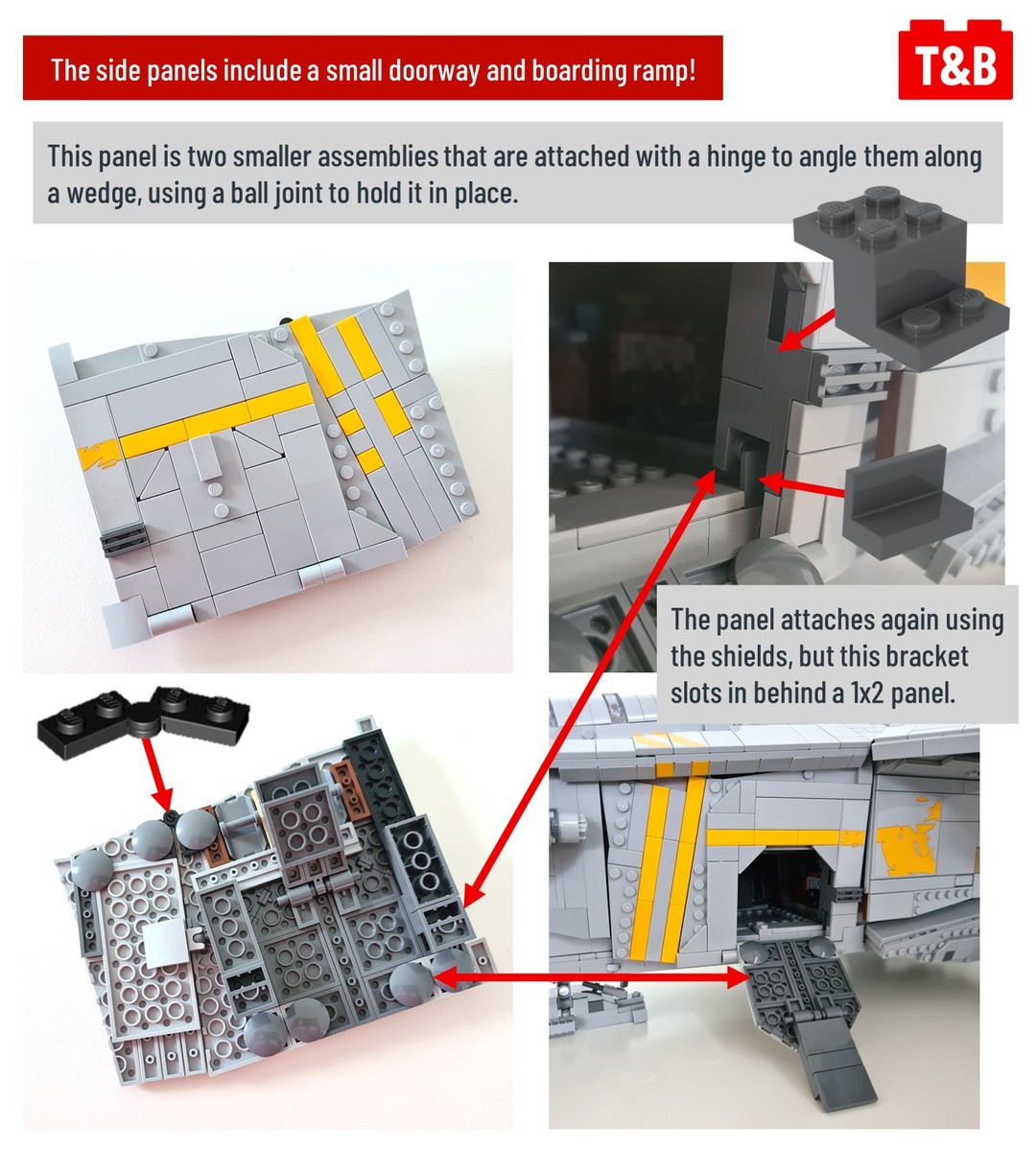 The side panels include a small doorway and boarding ramp!

T&B

This panel is two smaller assemblies that are attached with a hinge to angle them along a wedge, using a ball joint to hold it in place.

The panel attaches again using the shields, but this bracket slots in behind a 1x2 panel.