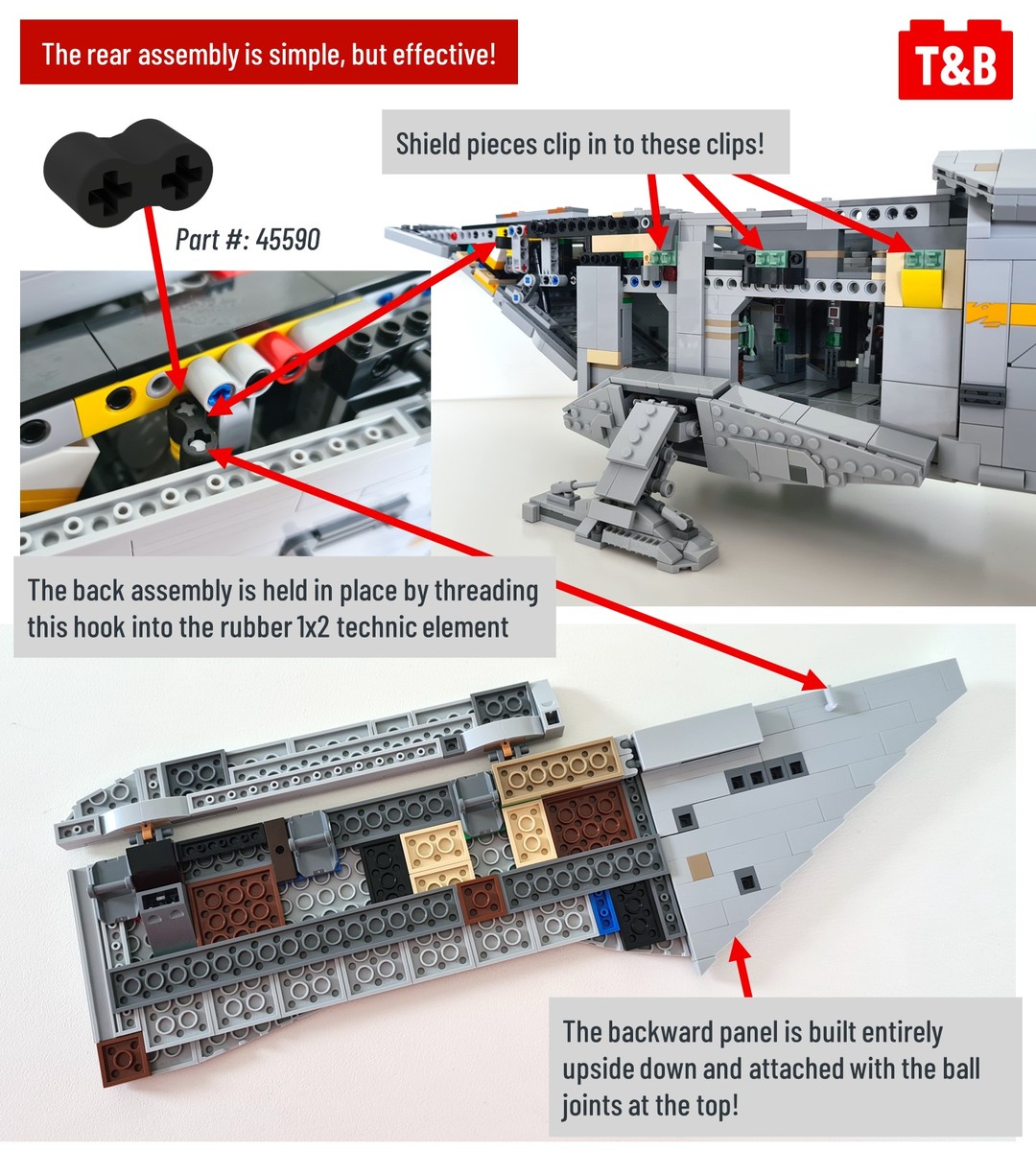 The rear assembly is simple, but effective!

T&B

Shield pieces clip in to these clips!

Part #: 45590

The back assembly is held in place by threading this hook into the rubber 1x2 technic element

The backward panel is built entirely upside down and attached with the ball joints at the top!