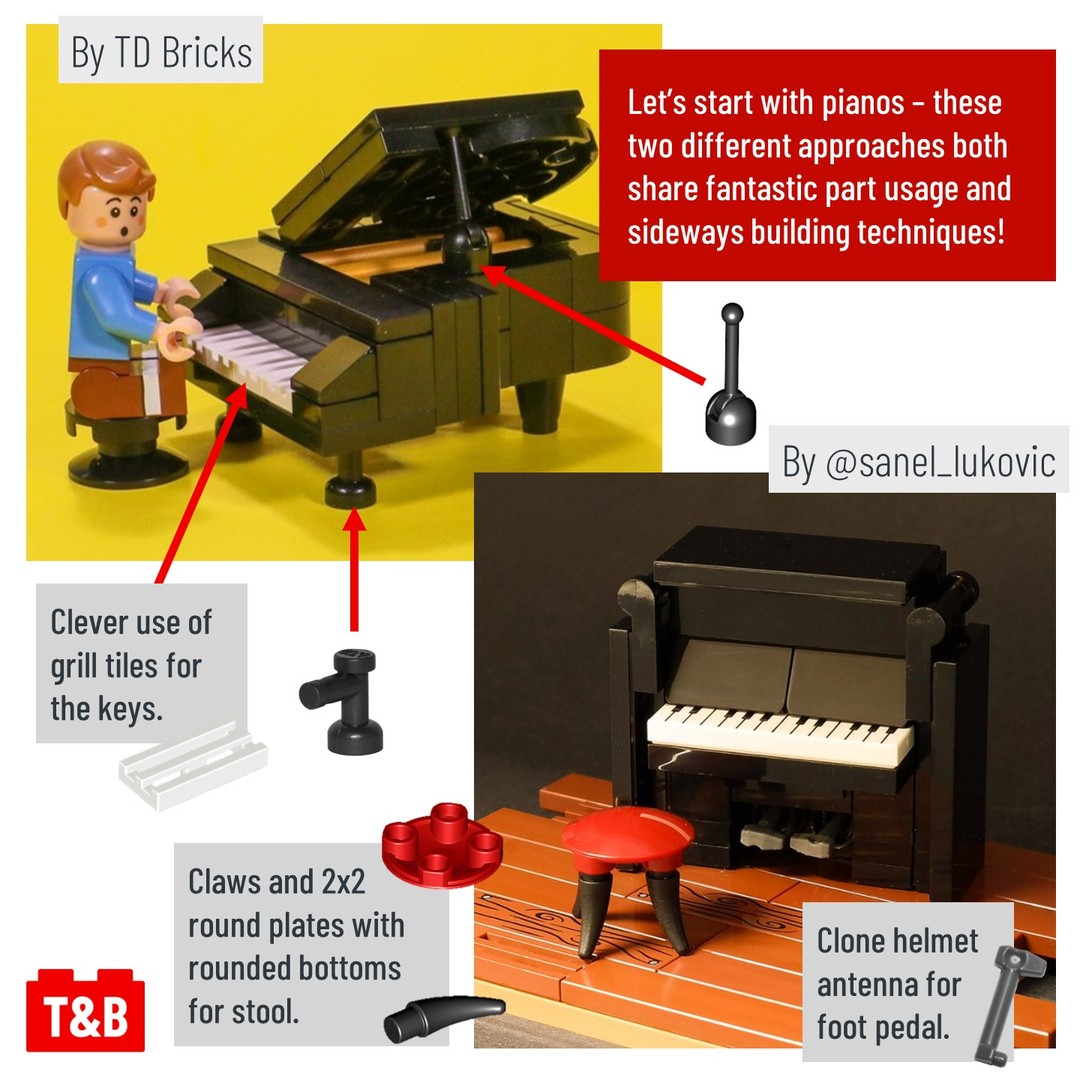 By TD Bricks

Let's start with pianos – these two different approaches both share fantastic part usage and sideways building techniques!

By @sanel_lukovic

Clever use of grill tiles for the keys.

Claws and 2x2 round plates with rounded bottoms for stool.

Clone helmet antenna for foot pedal.

T&B