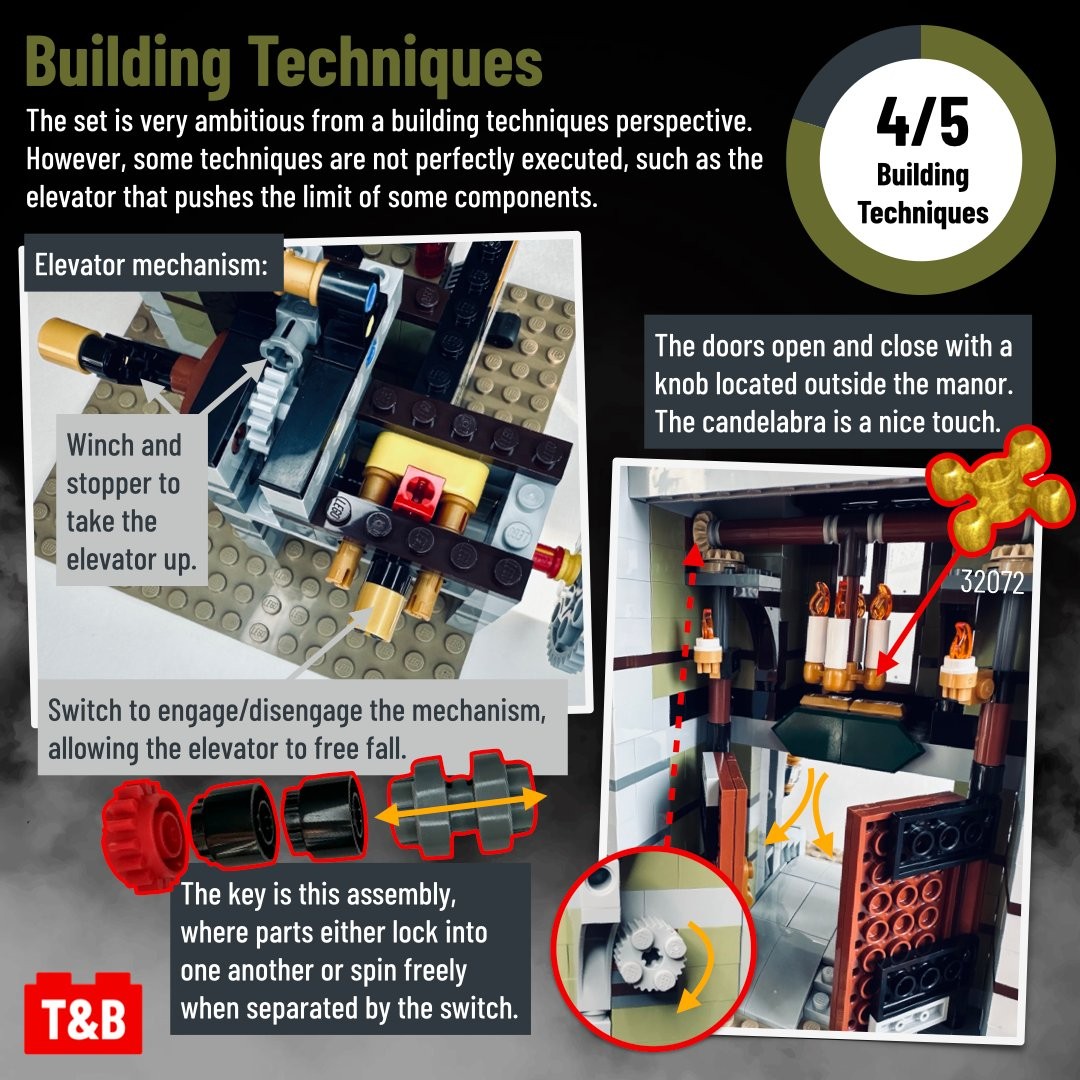 Building Techniques

The set is very ambitious from a building techniques perspective. However, some techniques are not perfectly executed, such as the elevator that pushes the limit of some components.

4/5
Building Techniques

Elevator mechanism:

Winch and stopper to take the elevator up.

Switch to engage/disengage the mechanism, allowing the elevator to free fall.

The key is this assembly, where parts either lock into one another or spin freely when separated by the switch.

The doors open and close with a knob located outside the manor. The candelabra is a nice touch.

32072

T&B