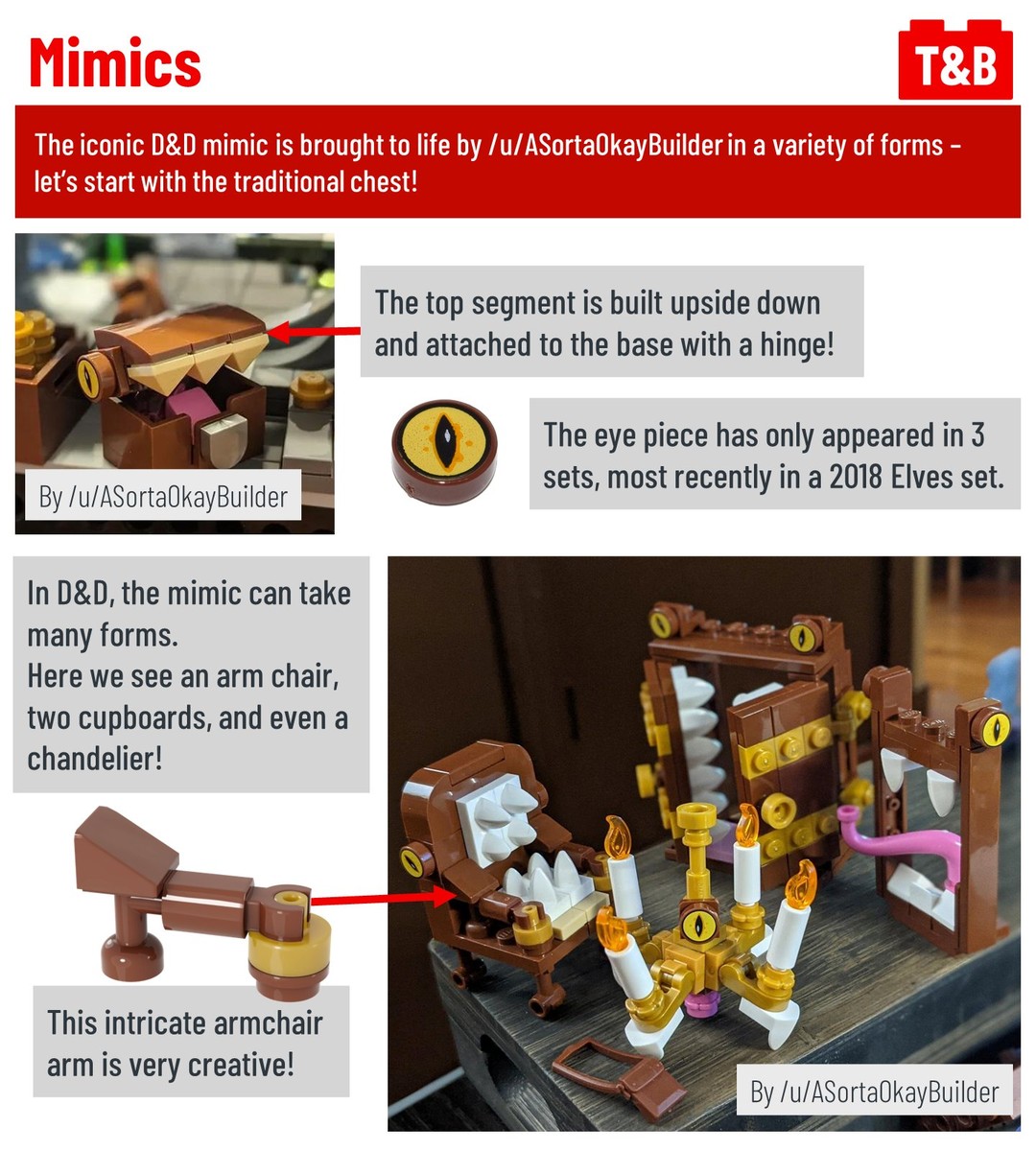 Mimics

T&B

The iconic D&D mimic is brought to life by /u/ASortaOkayBuilder in a variety of forms – let's start with the traditional chest!

The top segment is built upside down and attached to the base with a hinge!

By /u/ASortaOkayBuilder

The eye piece has only appeared in 3 sets, most recently in a 2018 Elves set.

In D&D, the mimic can take many forms.
Here we see an arm chair, two cupboards, and even a chandelier!

This intricate armchair arm is very creative!

By /u/ASortaOkayBuilder