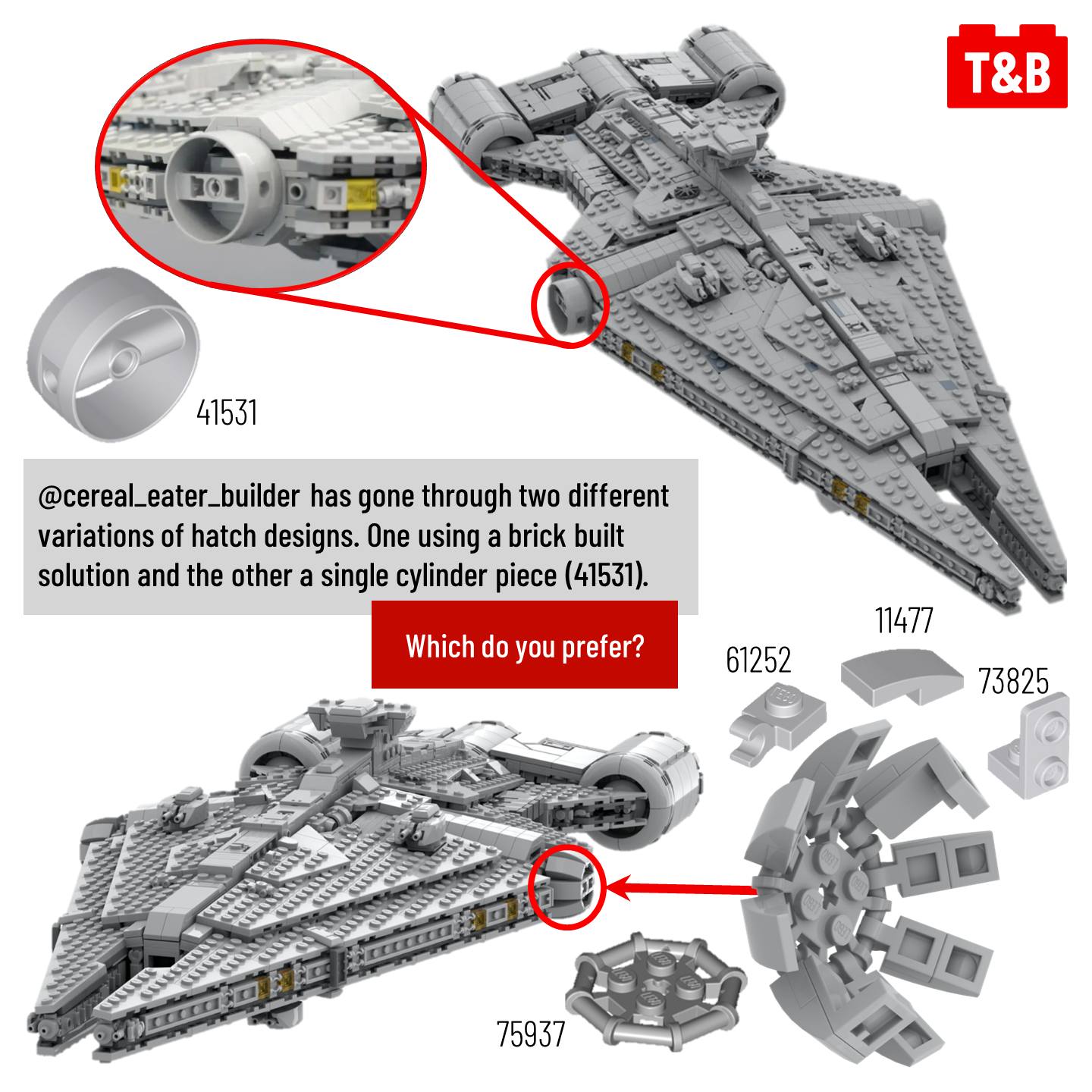 T&B

41531

@cereal_eater_builder has gone through two different variations of hatch designs. One using a brick built solution and the other a single cylinder piece (41531).

Which do you prefer?

11477

61252

73825

75937