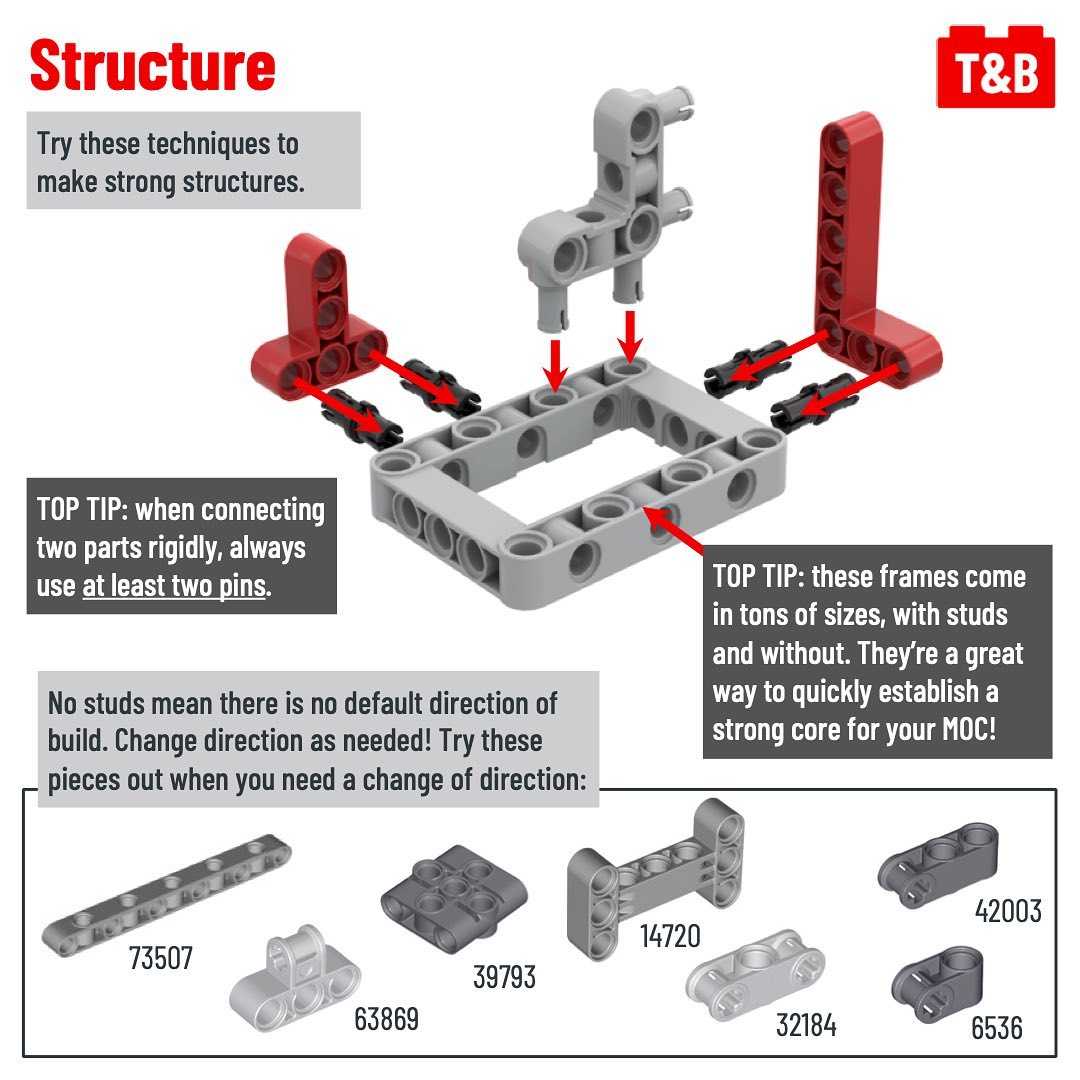 Structure

T&B

Try these techniques to make strong structures.

TOP TIP: when connecting two parts rigidly, always use at least two pins.

TOP TIP: these frames come in tons of sizes, with studs and without. They're a great way to quickly establish a strong core for your MOC!

No studs mean there is no default direction of build. Change direction as needed! Try these pieces out when you need a change of direction:

73507

63869

39793

14720

32184

42003

6536