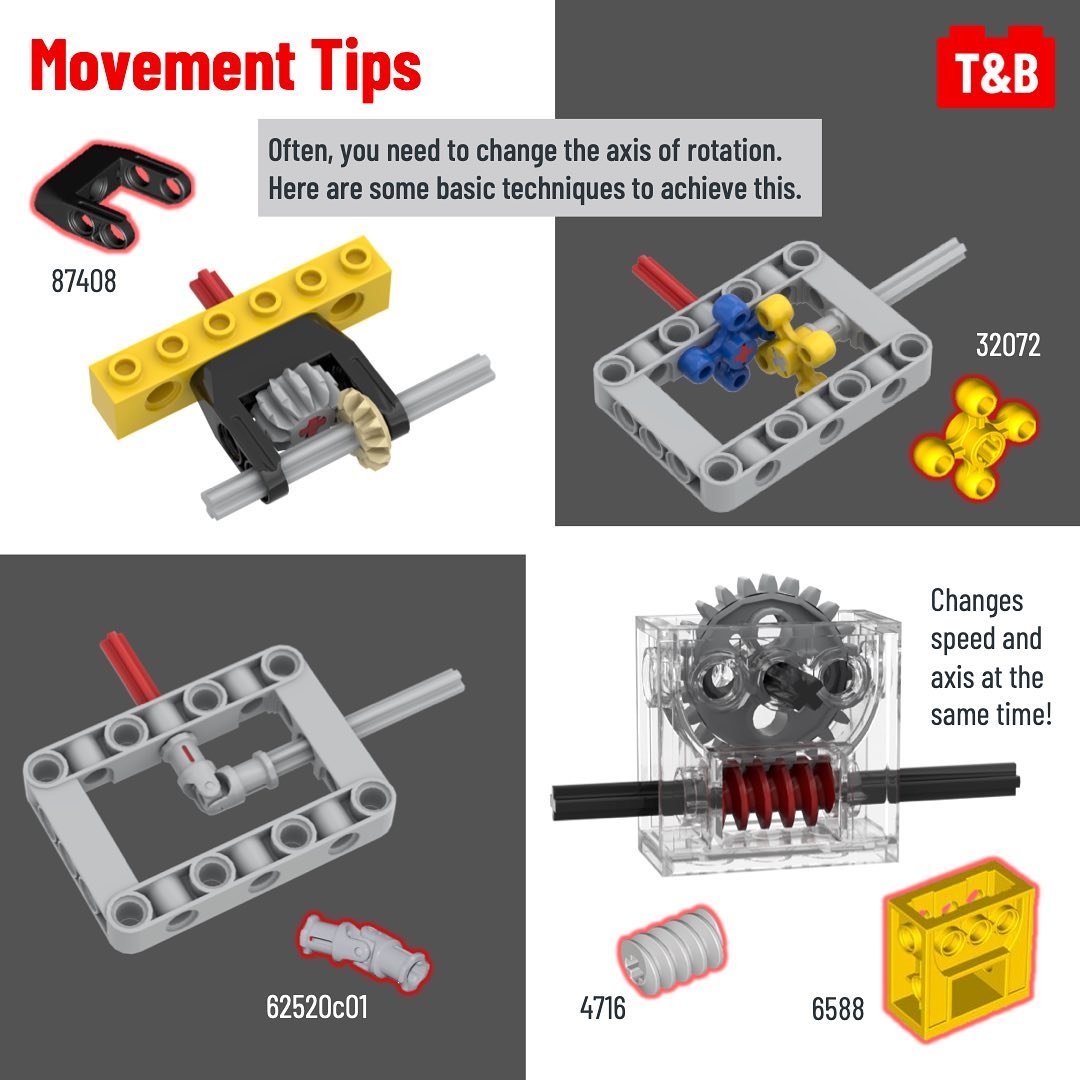 Movement Tips

T&B

Often, you need to change the axis of rotation. Here are some basic techniques to achieve this.

87408

32072

Changes speed and axis at the same time!

62520c01

4716

6588