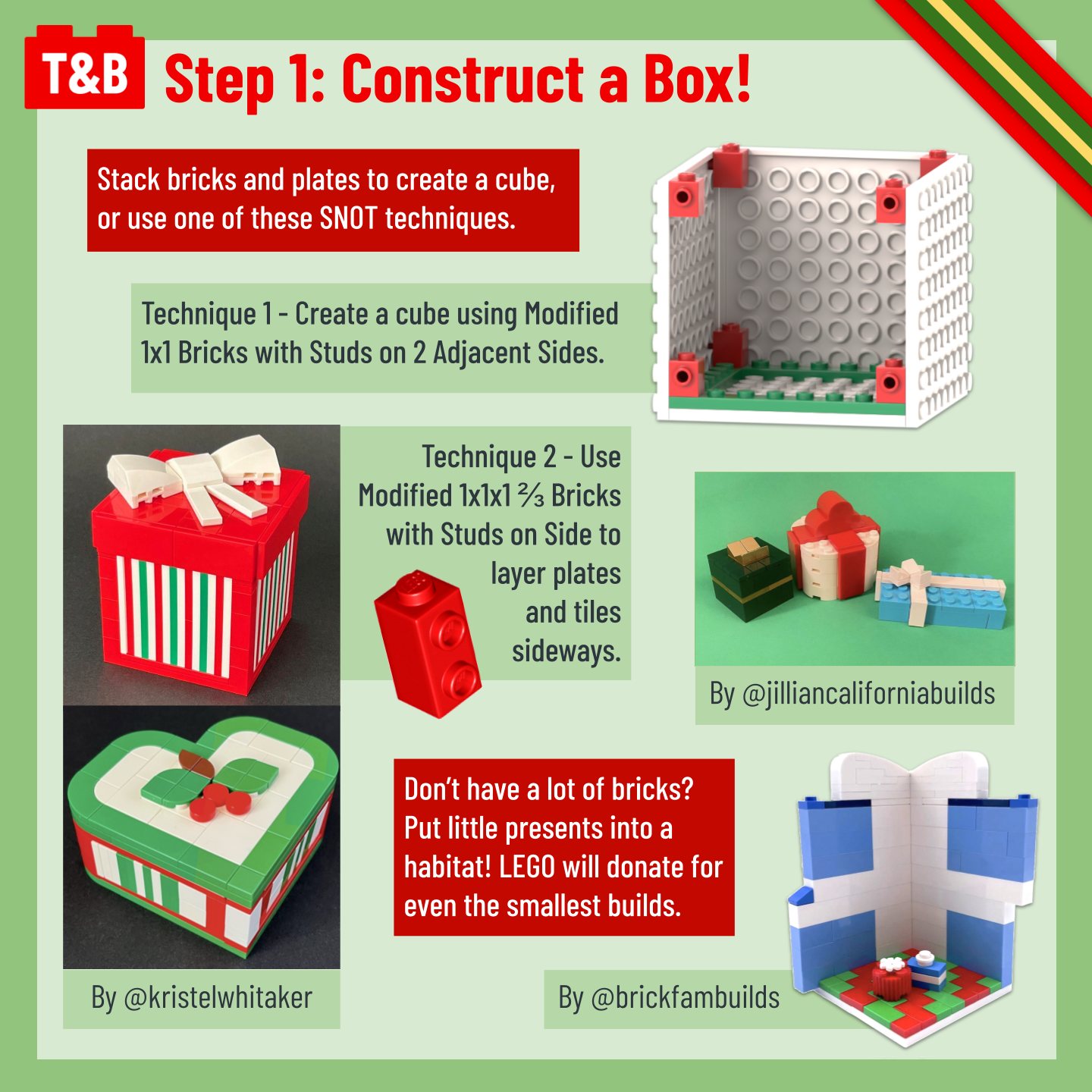 T&B Step 1: Construct a Box!

Stack bricks and plates to create a cube, or use one of these SNOT techniques.

Technique 1 - Create a cube using Modified 1x1 Bricks with Studs on 2 Adjacent Sides.

Technique 2 - Use Modified 1x1x1 ⅔ Bricks with Studs on Side to layer plates and tiles sideways.

By @jilliancaliforniabuilds

Don't have a lot of bricks? Put little presents into a habitat! LEGO will donate for even the smallest builds.

By @kristelwhitaker

By @brickfambuilds