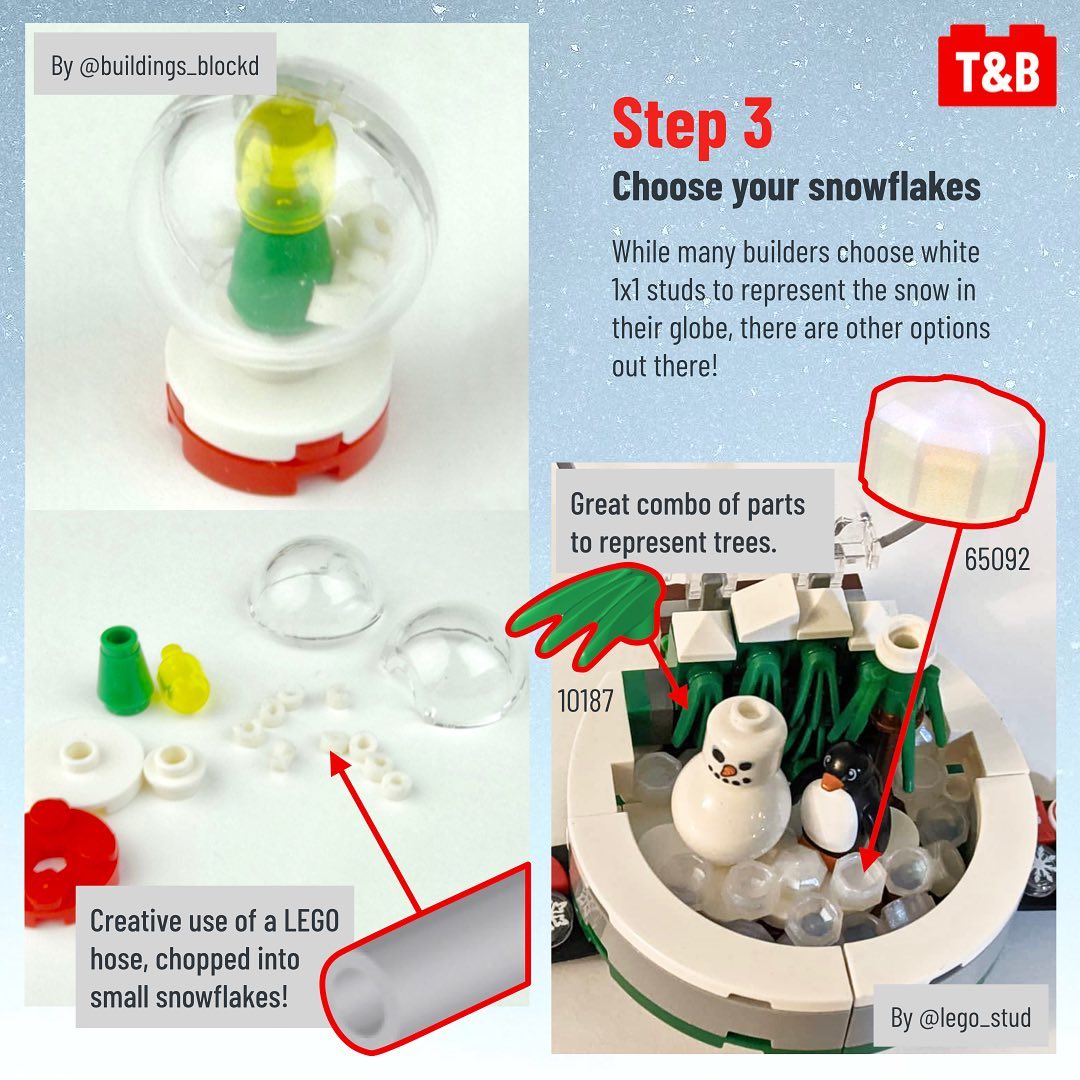 By @buildings_blockd

T&B

Step 3

Choose your snowflakes

While many builders choose white 1x1 studs to represent the snow in their globe, there are other options out there!

Great combo of parts to represent trees.

65092

10187

Creative use of a LEGO hose, chopped into small snowflakes!

By @lego_stud