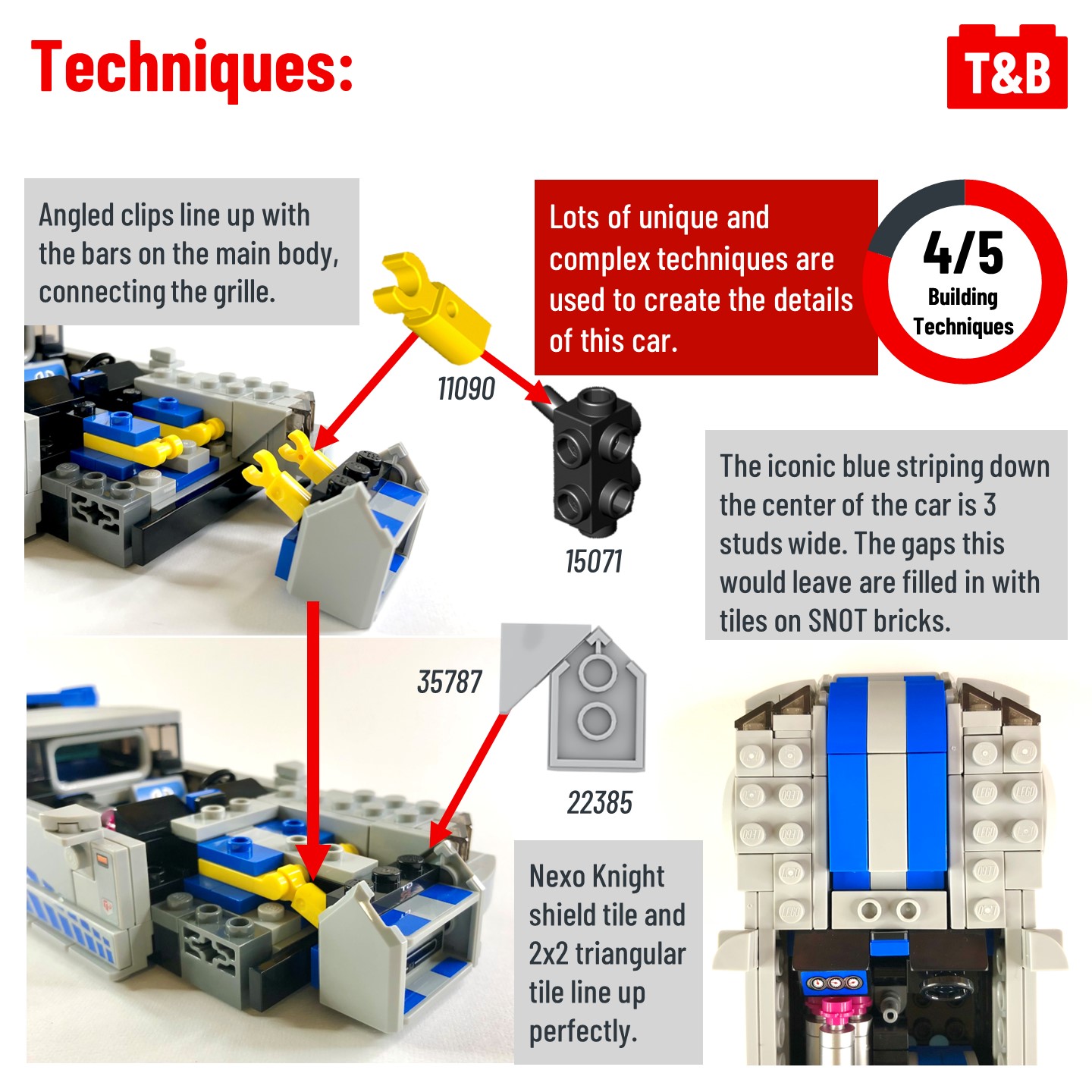 Techniques:

T&B

Angled clips line up with the bars on the main body, connecting the grille.

Lots of unique and complex techniques are used to create the details of this car.

4/5
Building Techniques

11090

15071

The iconic blue striping down the center of the car is 3 studs wide. The gaps this would leave are filled in with tiles on SNOT bricks.

35787

22385

Nexo Knight shield tile and 2x2 triangular tile line up perfectly.