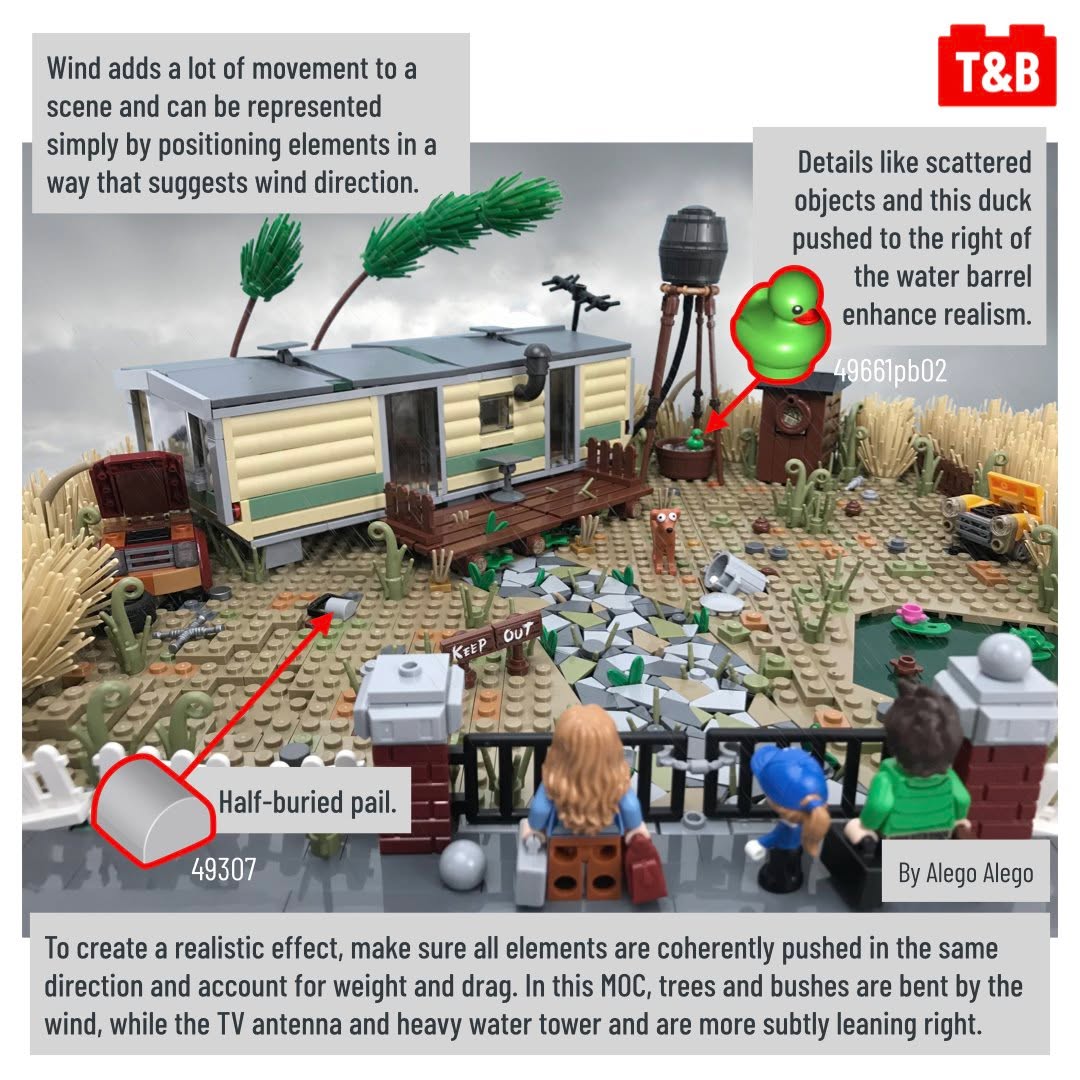 Wind adds a lot of movement to a scene and can be represented simply by positioning elements in a way that suggests wind direction.

T&B

Details like scattered objects and this duck pushed to the right of the water barrel enhance realism.

49661pb02

KEEP OUT

Half-buried pail.

49307

By Alego Alego

To create a realistic effect, make sure all elements are coherently pushed in the same direction and account for weight and drag. In this MOC, trees and bushes are bent by the wind, while the TV antenna and heavy water tower and are more subtly leaning right.