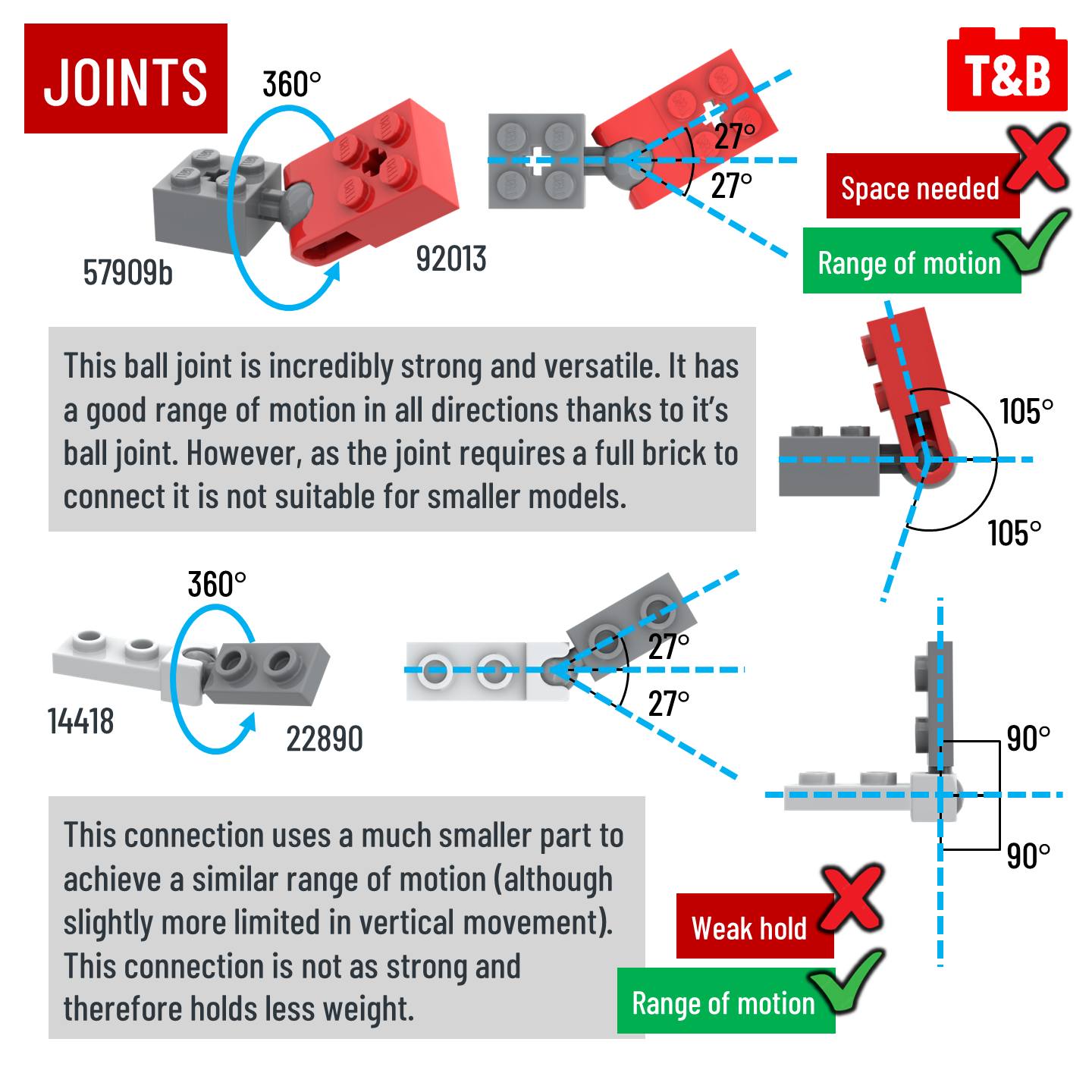 JOINTS

T&B

360°

57909b

92013

27°

27°

Space needed

Range of motion

This ball joint is incredibly strong and versatile. It has a good range of motion in all directions thanks to it's ball joint. However, as the joint requires a full brick to connect it is not suitable for smaller models.

105°

105°

360°

14418

22890

27°

27°

90°

90°

This connection uses a much smaller part to achieve a similar range of motion (although slightly more limited in vertical movement). This connection is not as strong and therefore holds less weight.

Weak hold

Range of motion