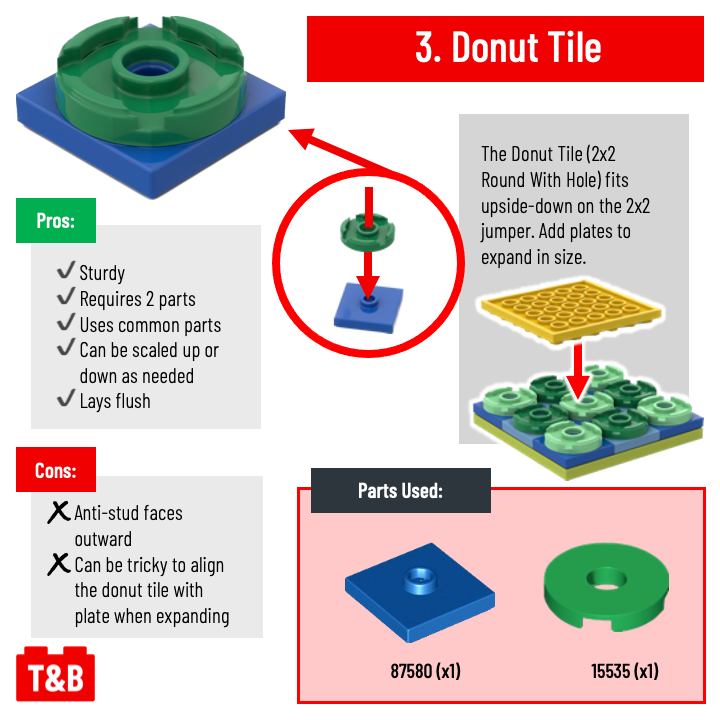 3. Donut Tile

The Donut Tile (2x2 Round With Hole) fits upside-down on the 2x2 jumper. Add plates to expand in size.

Pros:

✓ Sturdy
✓ Requires 2 parts
✓ Uses common parts
✓ Can be scaled up or down as needed
✓ Lays flush

Cons:

✗ Anti-stud faces outward
✗ Can be tricky to align the donut tile with plate when expanding

Parts Used:

87580 (x1)

15535 (x1)

T&B